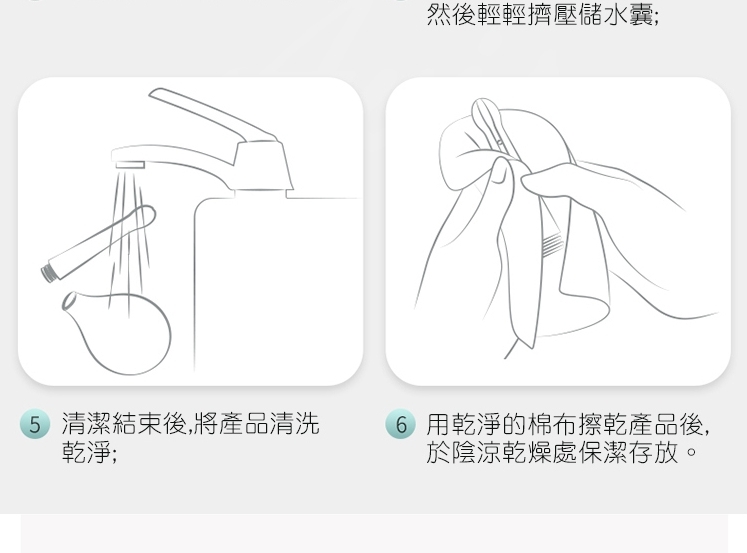 然後輕輕擠壓儲水囊;

5 清潔結束後,將產品清洗乾淨;

6 用乾淨的棉布擦乾產品後,於陰涼乾燥處保潔存放。