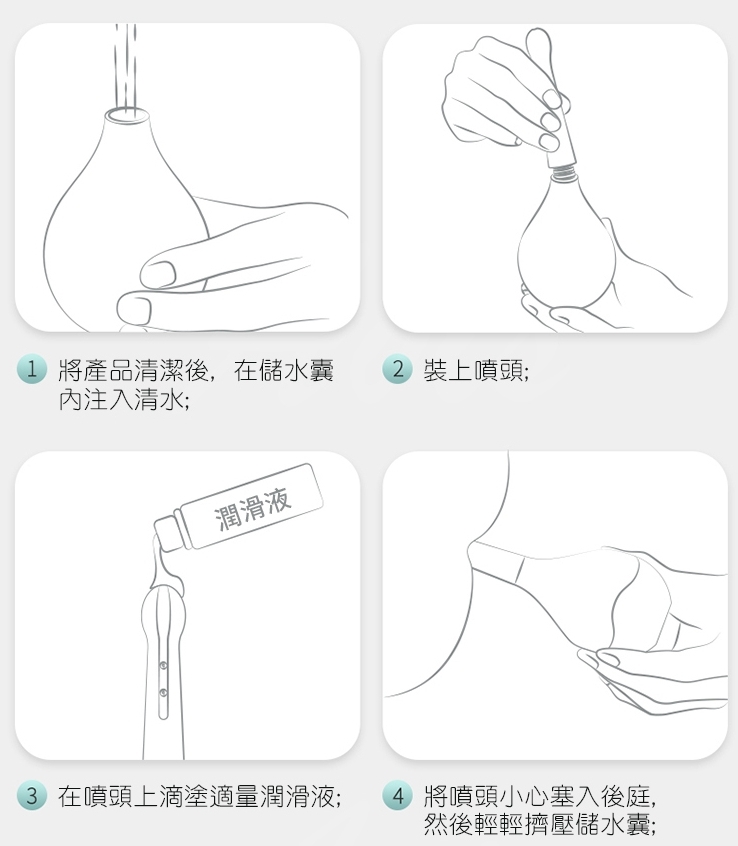 1 將產品清潔後，在儲水囊內注入清水;

2 裝上噴頭;

潤滑液

3 在噴頭上滴塗適量潤滑液;

4 將噴頭小心塞入後庭，然後輕輕擠壓儲水囊;