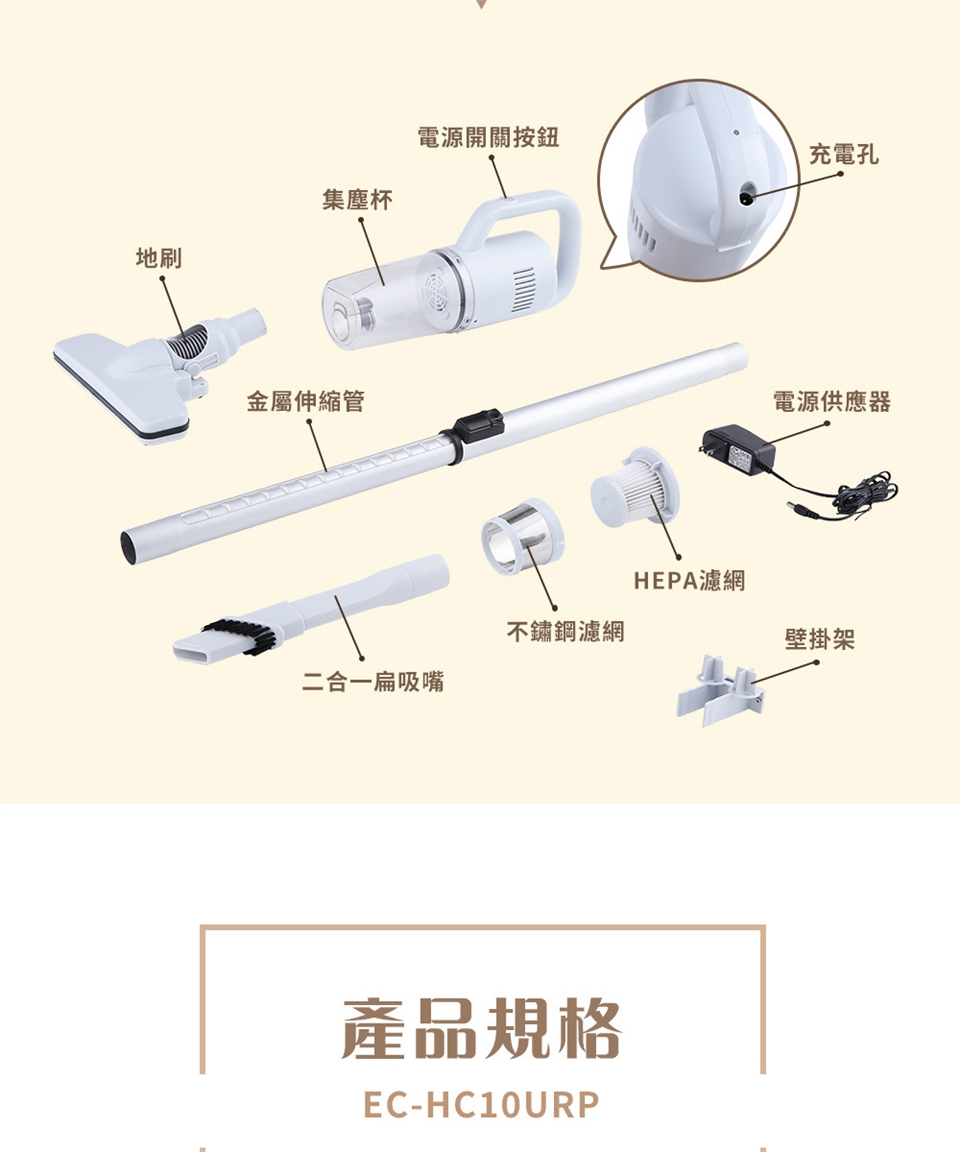 電源開關按鈕

充電孔

集塵杯

地刷

金屬伸縮管

電源供應器

HEPA濾網

不鏽鋼濾網

壁掛架

二合一扁吸嘴

產品規格

EC-HC10URP