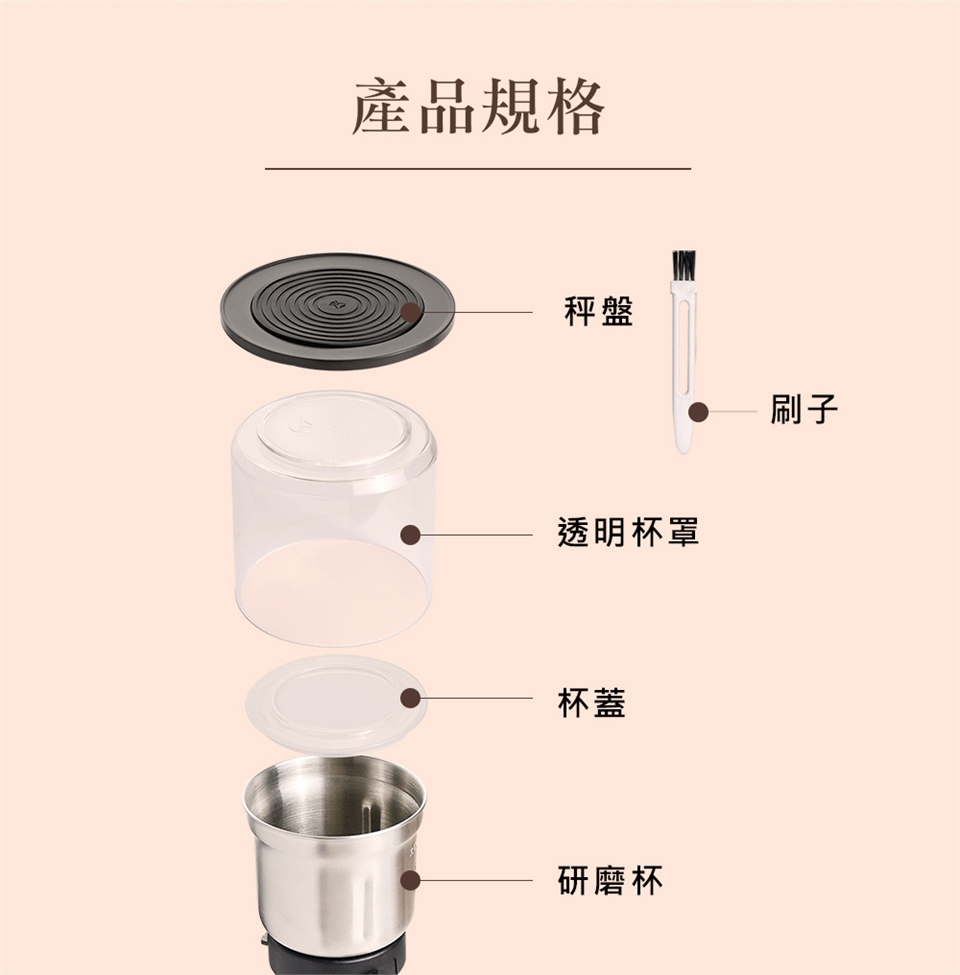 產品規格

秤盤

刷子

透明杯罩

杯蓋

研磨杯