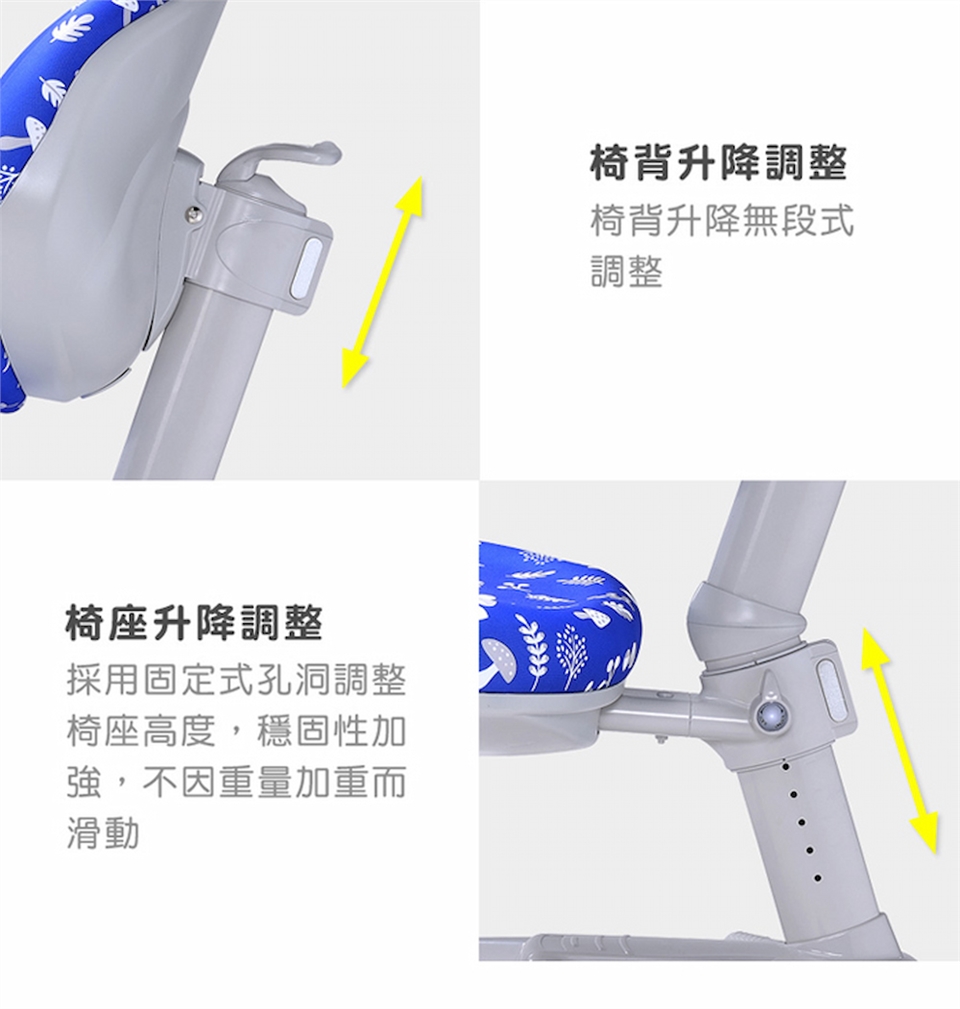 椅背升降調整

椅背升降無段式調整

椅座升降調整

採用固定式孔洞調整椅座高度，穩固性加強，不因重量加重而滑動