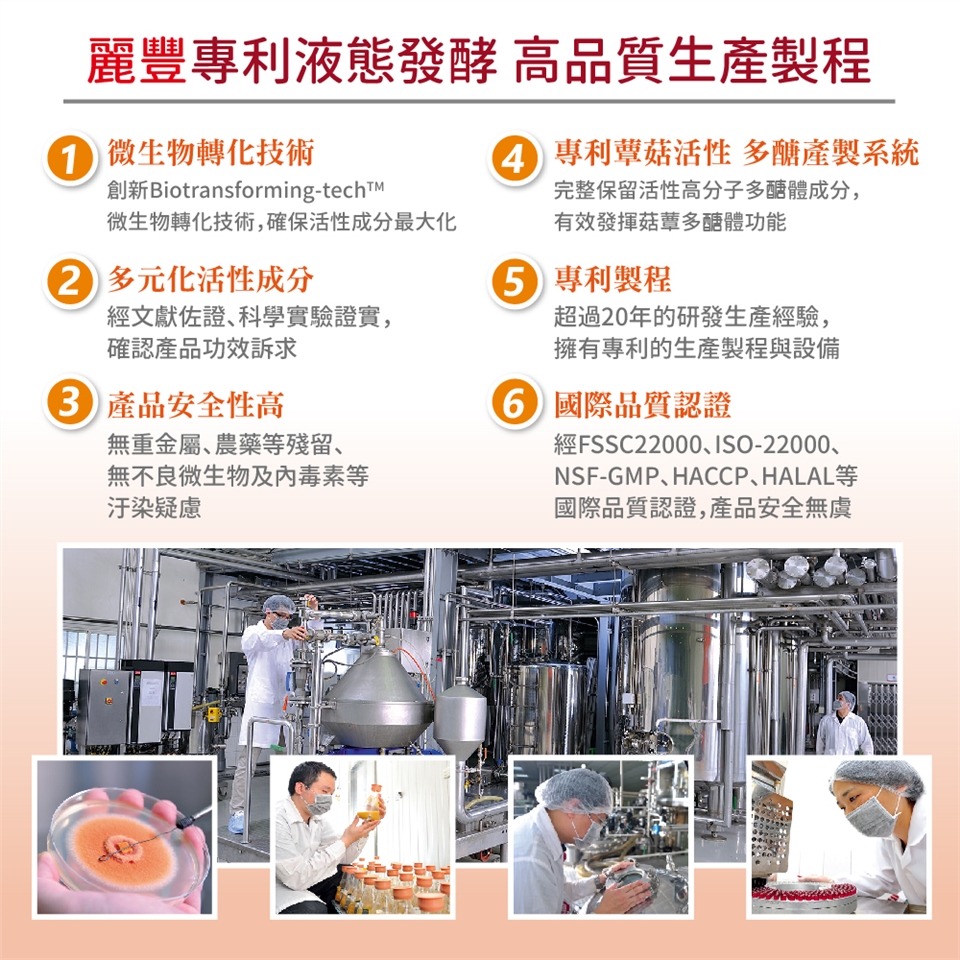 麗豐專利液態發酵 高品質生產製程

1 微生物轉化技術
創新Biotransforming-tech™
微生物轉化技術,確保活性成分最大化

2 多元化活性成分
經文獻佐證、科學實驗證實,
確認產品功效訴求

3 產品安全性高
無重金屬、農藥等殘留、
無不良微生物及內毒素等
汙染疑慮

4 專利蕈菇活性 多醣產製系統
完整保留活性高分子多醣體成分,
有效發揮菇蕈多醣體功能

5 專利製程
超過20年的研發生產經驗,
擁有專利的生產製程與設備

6 國際品質認證
經FSSC22000、ISO-22000、
NSF-GMP、HACCP、HALAL等
國際品質認證,產品安全無虞