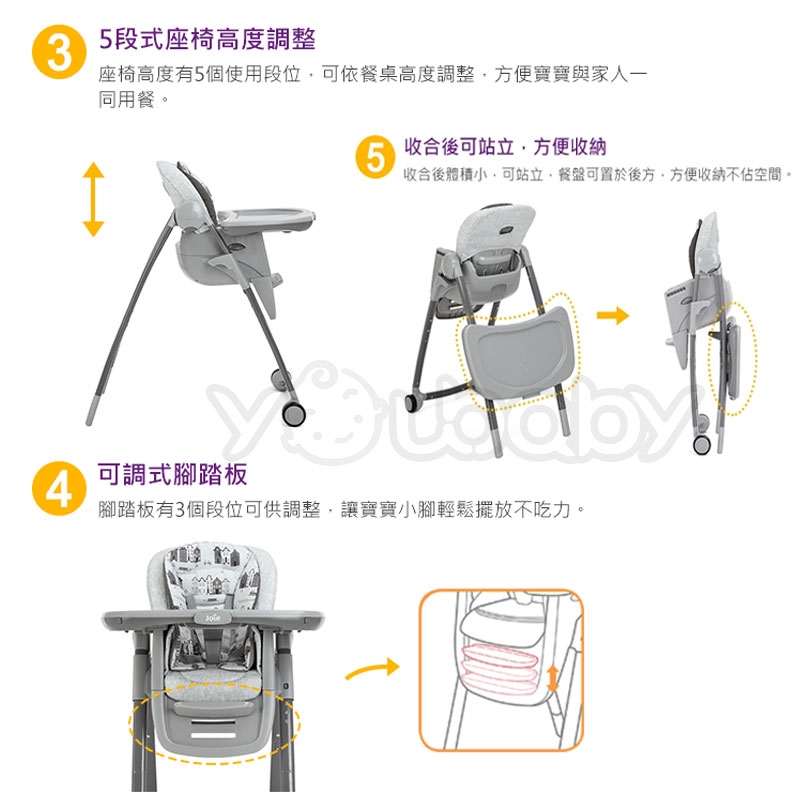 3
5段式座椅高度調整
座椅高度有5個使用段位，可依餐桌高度調整，方便寶寶與家人一同用餐。

5
收合後可站立，方便收納
收合後體積小，可站立，餐盤可置於後方，方便收納不佔空間。

youbaby

4
可調式腳踏板
腳踏板有3個段位可供調整，讓寶寶小腳輕鬆擺放不吃力。

Joie