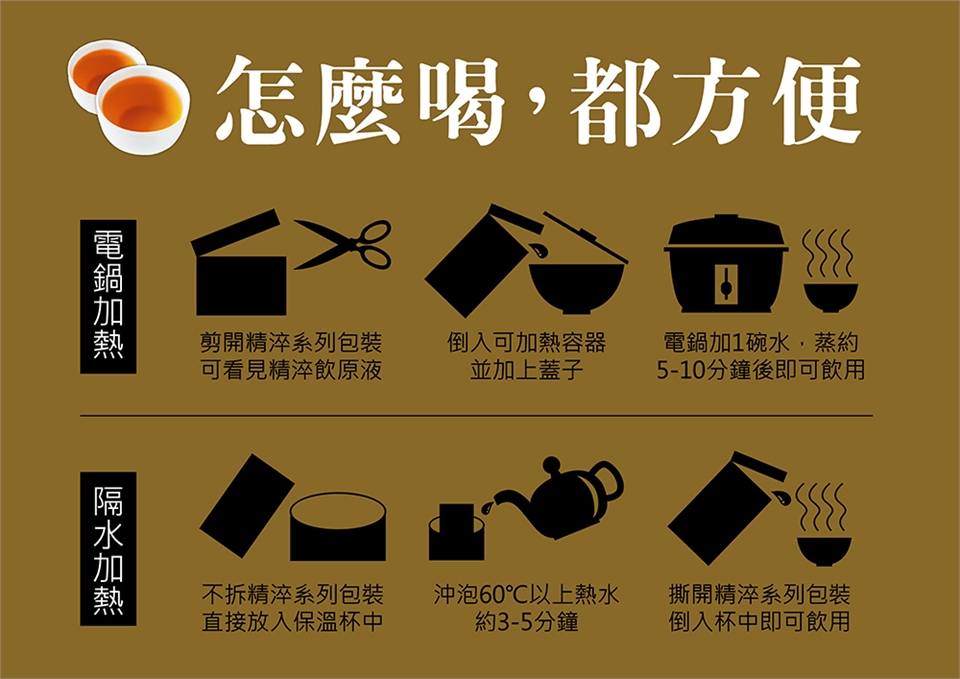 怎麼喝，都方便

電鍋加熱

剪開精淬系列包裝
可看見精淬飲原液

倒入可加熱容器
並加上蓋子

電鍋加1碗水，蒸約
5-10分鐘後即可飲用

隔水加熱

不拆精淬系列包裝
直接放入保溫杯中

沖泡60℃以上熱水
約3-5分鐘

撕開精淬系列包裝
倒入杯中即可飲用