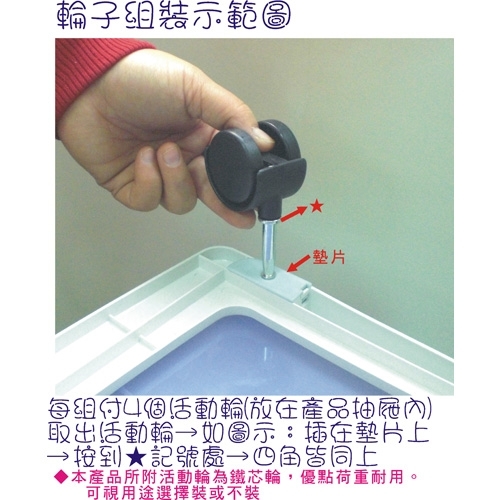 輪子組裝示範圖

★

墊片

每組付4個活動輪(放在產品抽屜內)
取出活動輪→如圖示：插在墊片上
→按到★記號處→四角皆同上

◆本產品所附活動輪為鐵芯輪，優點荷重耐用。
可視用途選擇裝或不裝