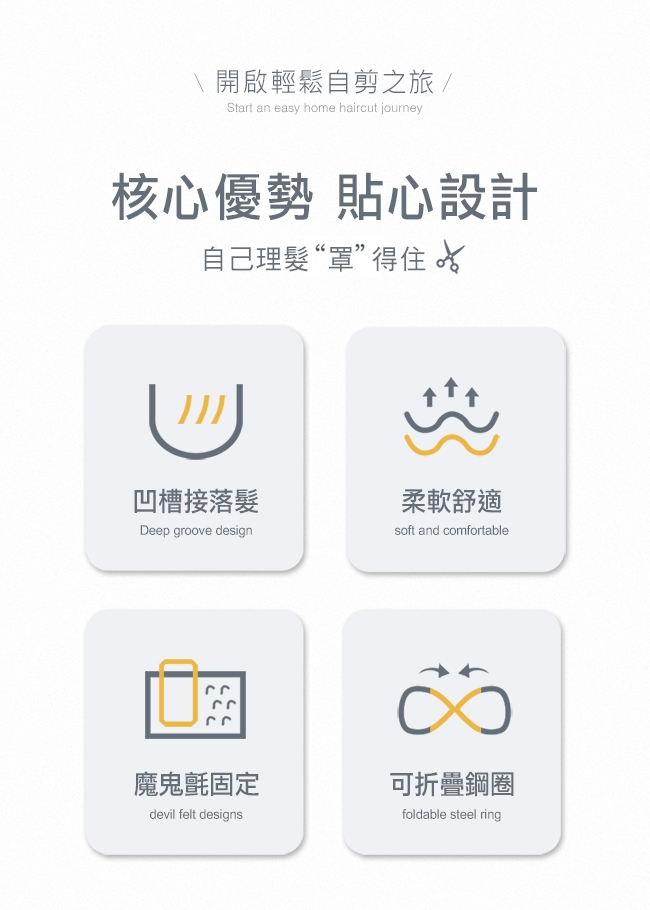 \ 開啟輕鬆自剪之旅 /
Start an easy home haircut journey

核心優勢 貼心設計

自己理髮“罩”得住

凹槽接落髮
Deep groove design

柔軟舒適
soft and comfortable

魔鬼氈固定
devil felt designs

可折疊鋼圈
foldable steel ring