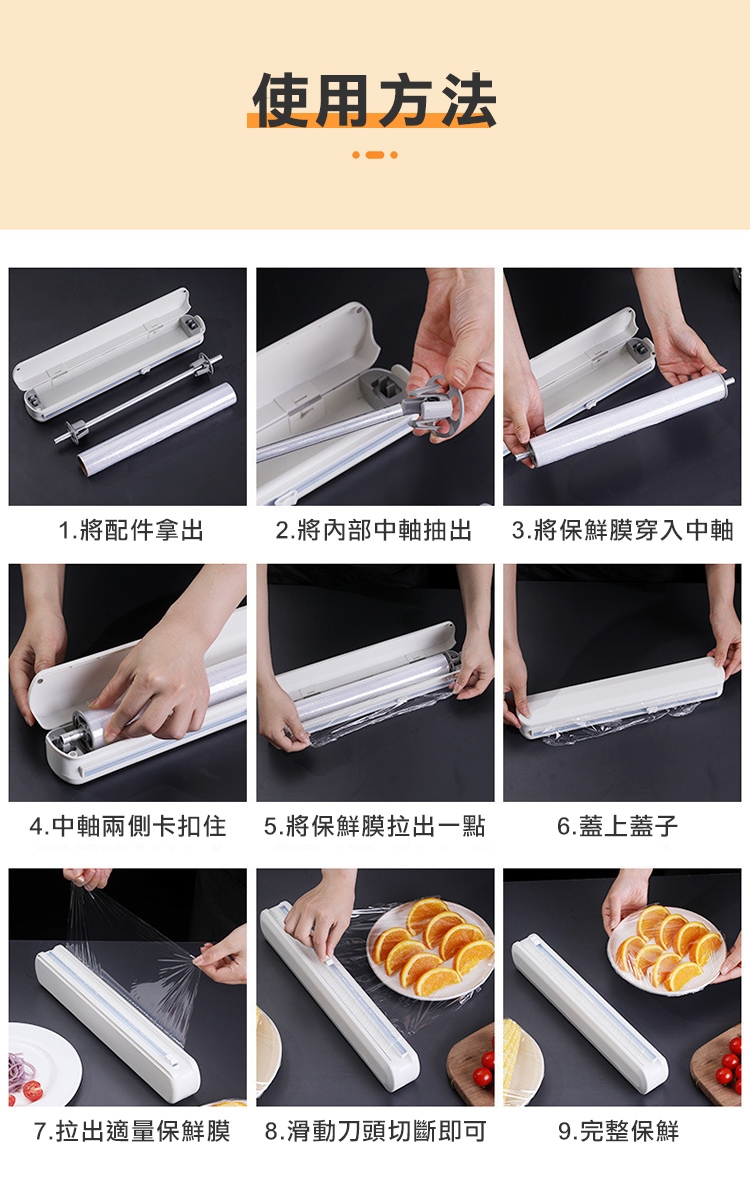 使用方法

1.將配件拿出

2.將內部中軸抽出

3.將保鮮膜穿入中軸

4.中軸兩側卡扣住

5.將保鮮膜拉出一點

6.蓋上蓋子

7.拉出適量保鮮膜

8.滑動刀頭切斷即可

9.完整保鮮