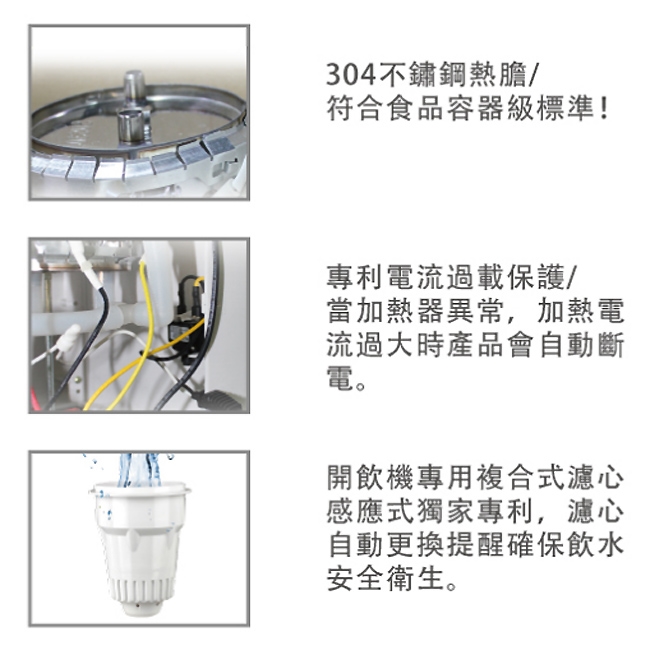 304不鏽鋼熱膽/
符合食品容器級標準!

專利電流過載保護/
當加熱器異常，加熱電流過大時產品會自動斷電。

開飲機專用複合式濾心感應式獨家專利，濾心自動更換提醒確保飲水安全衛生。