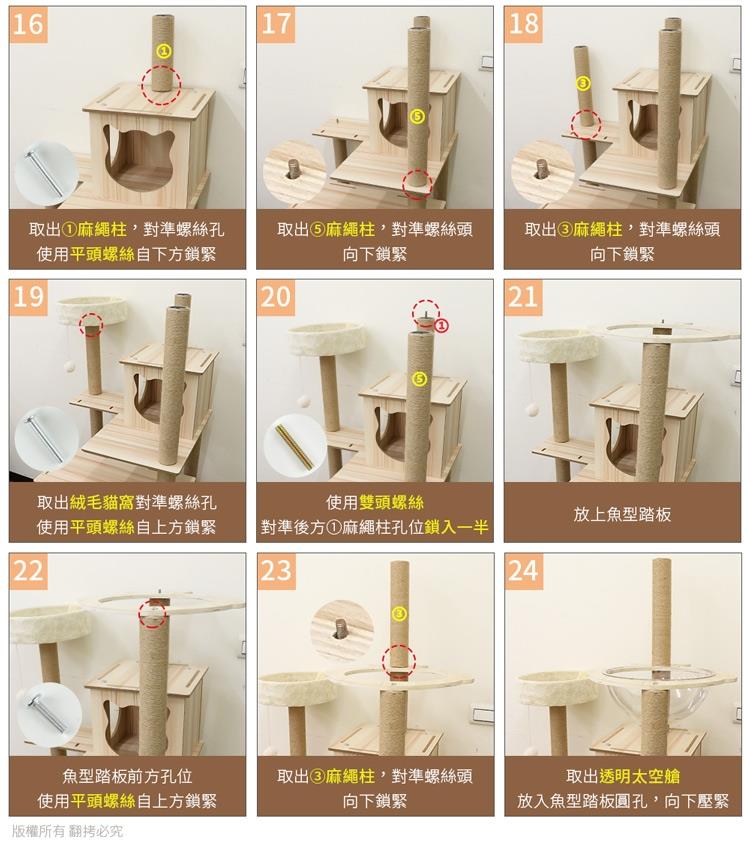 16

①

取出①麻繩柱，對準螺絲孔
使用平頭螺絲自下方鎖緊

17

⑤

取出⑤麻繩柱，對準螺絲頭
向下鎖緊

18

③

取出③麻繩柱，對準螺絲頭
向下鎖緊

19

取出絨毛貓窩對準螺絲孔
使用平頭螺絲自上方鎖緊

20

①

⑤

使用雙頭螺絲
對準後方①麻繩柱孔位鎖入一半

21

放上魚型踏板

22

魚型踏板前方孔位
使用平頭螺絲自上方鎖緊

23

③

取出③麻繩柱，對準螺絲頭
向下鎖緊

24

取出透明太空艙
放入魚型踏板圓孔，向下壓緊

版權所有 翻拷必究