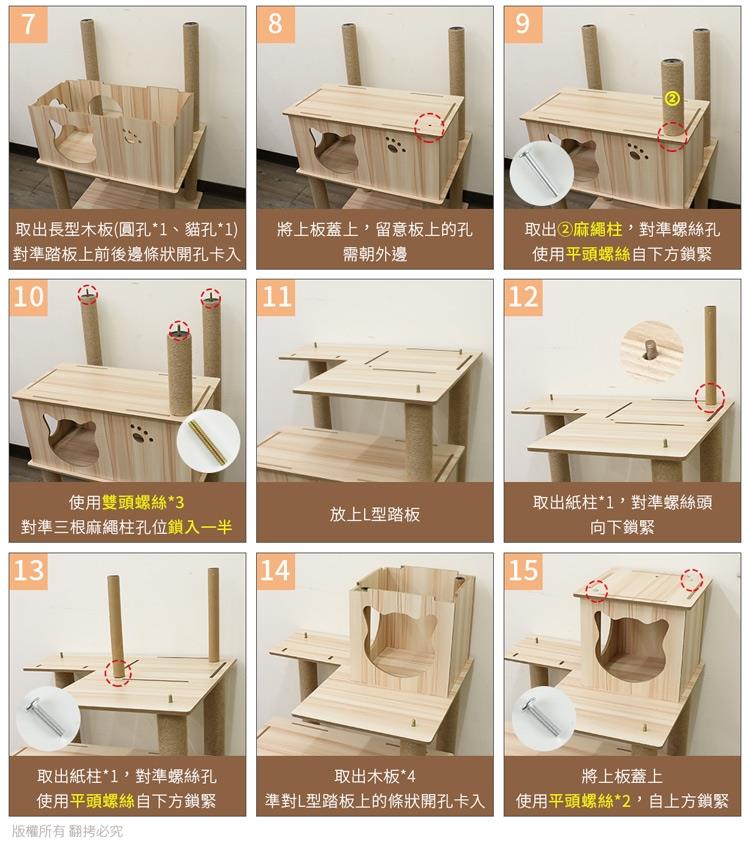 7

取出長型木板(圓孔*1、貓孔*1)
對準踏板上前後邊條狀開孔卡入

8

將上板蓋上，留意板上的孔
需朝外邊

9

②

取出②麻繩柱，對準螺絲孔
使用平頭螺絲自下方鎖緊

10

使用雙頭螺絲*3
對準三根麻繩柱孔位鎖入一半

11

放上L型踏板

12

取出紙柱*1，對準螺絲頭
向下鎖緊

13

取出紙柱*1，對準螺絲孔
使用平頭螺絲自下方鎖緊

14

取出木板*4
準對L型踏板上的條狀開孔卡入

15

將上板蓋上
使用平頭螺絲*2，自上方鎖緊

版權所有 翻拷必究