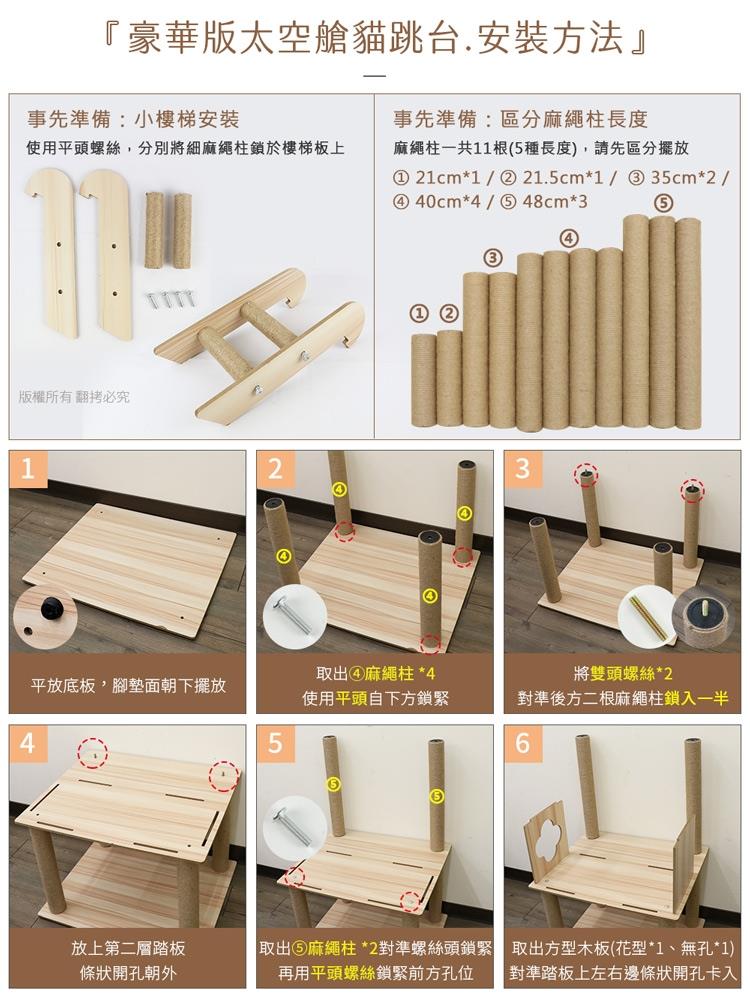 『豪華版太空艙貓跳台.安裝方法』

事先準備：小樓梯安裝
使用平頭螺絲，分別將細麻繩柱鎖於樓梯板上

版權所有 翻拷必究

事先準備：區分麻繩柱長度
麻繩柱一共11根(5種長度)，請先區分擺放
① 21cm*1 / ② 21.5cm*1 / ③ 35cm*2 / ④ 40cm*4 / ⑤ 48cm*3

① ② ③ ④ ⑤

1
平放底板，腳墊面朝下擺放

2
④ ④ ④ ④
取出④麻繩柱 *4
使用平頭自下方鎖緊

3
將雙頭螺絲*2
對準後方二根麻繩柱鎖入一半

4
放上第二層踏板
條狀開孔朝外

5
⑤ ⑤
取出⑤麻繩柱 *2對準螺絲頭鎖緊
再用平頭螺絲鎖緊前方孔位

6
取出方型木板(花型*1、無孔*1)
對準踏板上左右邊條狀開孔卡入