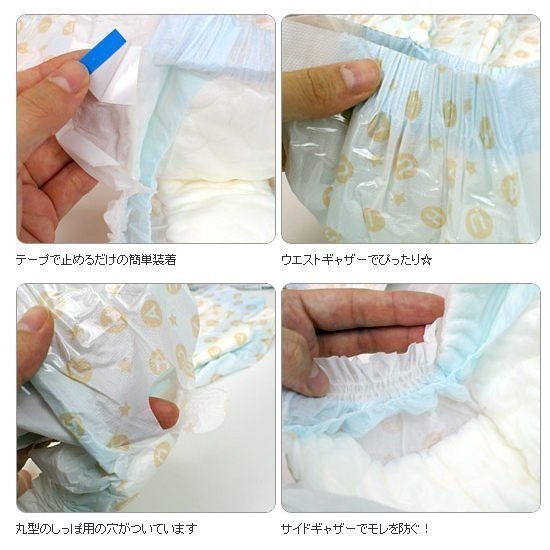 テープで止めるだけの簡単装着

ウエストギャザーでぴったり☆

丸型のしっぽ用の穴がついています

サイドギャザーでモレを防ぐ！