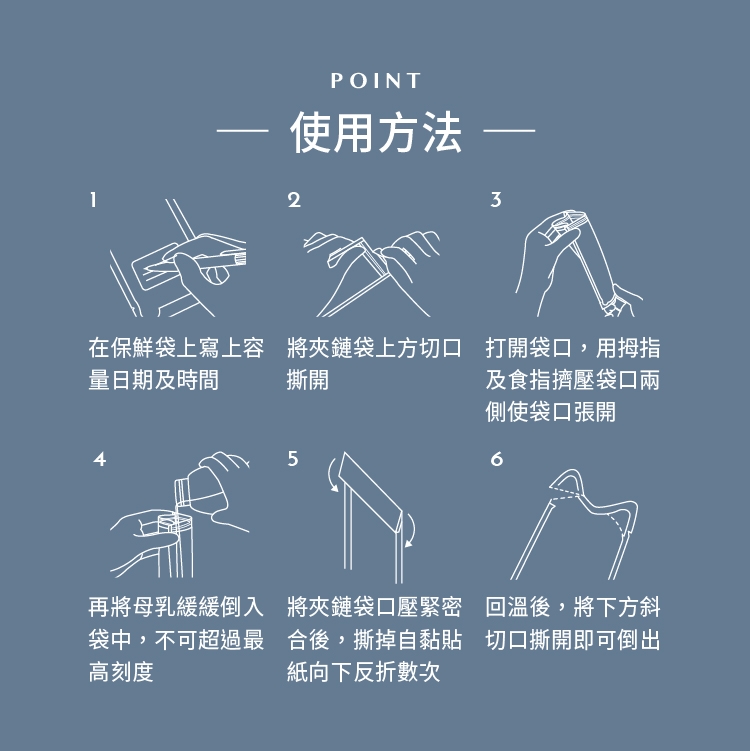 POINT

— 使用方法 —

1

在保鮮袋上寫上容量日期及時間

2

將夾鏈袋上方切口撕開

3

打開袋口，用拇指及食指擠壓袋口兩側使袋口張開

4

再將母乳緩緩倒入袋中，不可超過最高刻度

5

將夾鏈袋口壓緊密合後，撕掉自黏貼紙向下反折數次

6

回溫後，將下方斜切口撕開即可倒出