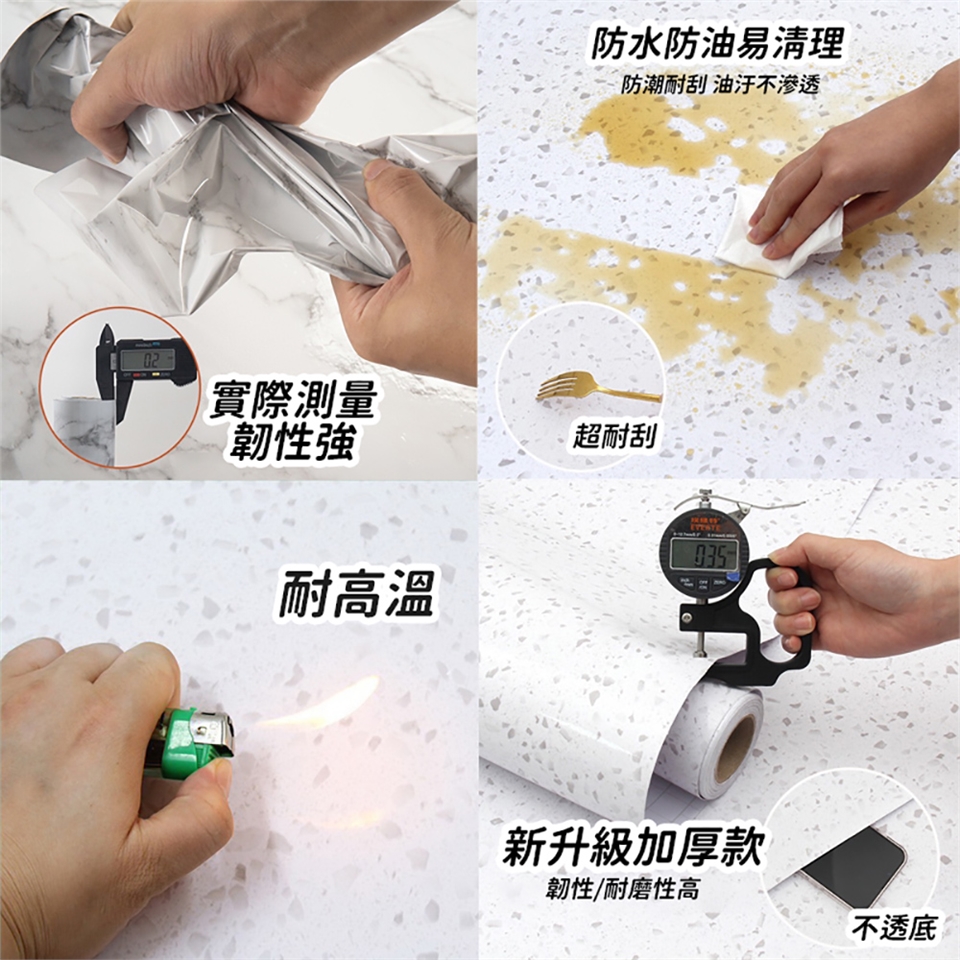 0.2

實際測量
韌性強

防水防油易清理
防潮耐刮 油汙不滲透

超耐刮

耐高溫

0.35

新升級加厚款
韌性/耐磨性高

不透底