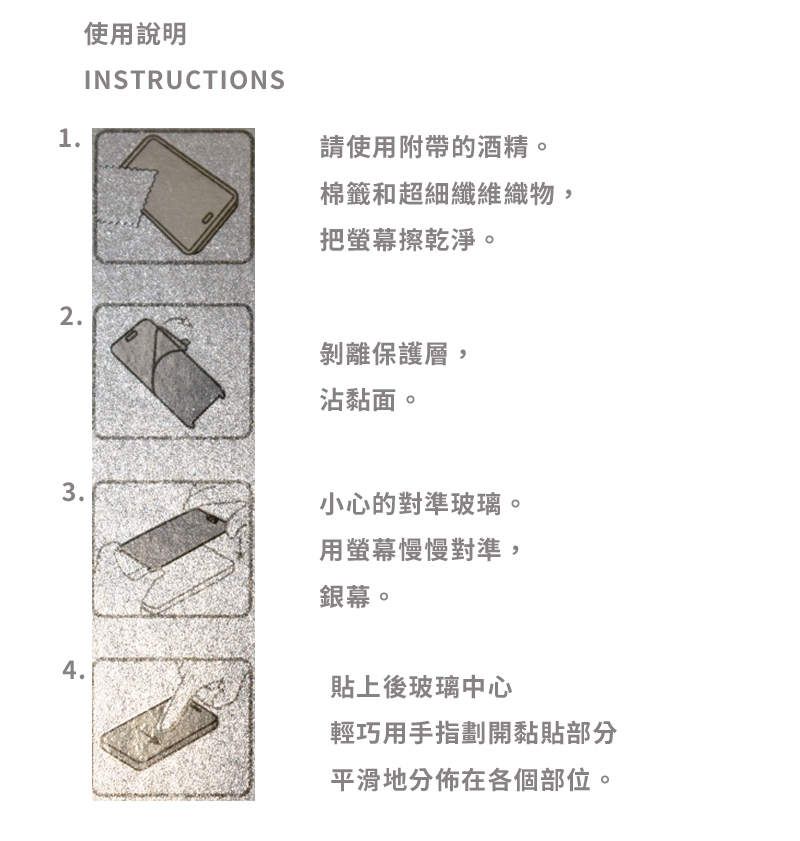 使用說明
INSTRUCTIONS

1.

請使用附帶的酒精。
棉籤和超細纖維織物，
把螢幕擦乾淨。

2.

剝離保護層，
沾黏面。

3.

小心的對準玻璃。
用螢幕慢慢對準，
銀幕。

4.

貼上後玻璃中心
輕巧用手指劃開黏貼部分
平滑地分佈在各個部位。