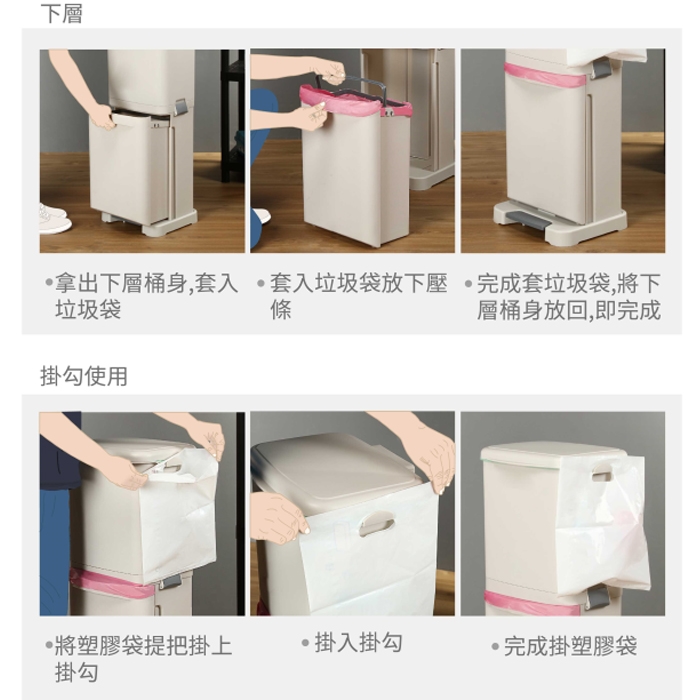 下層

•拿出下層桶身,套入垃圾袋

•套入垃圾袋放下壓條

•完成套垃圾袋,將下層桶身放回,即完成

掛勾使用

•將塑膠袋提把掛上掛勾

•掛入掛勾

•完成掛塑膠袋