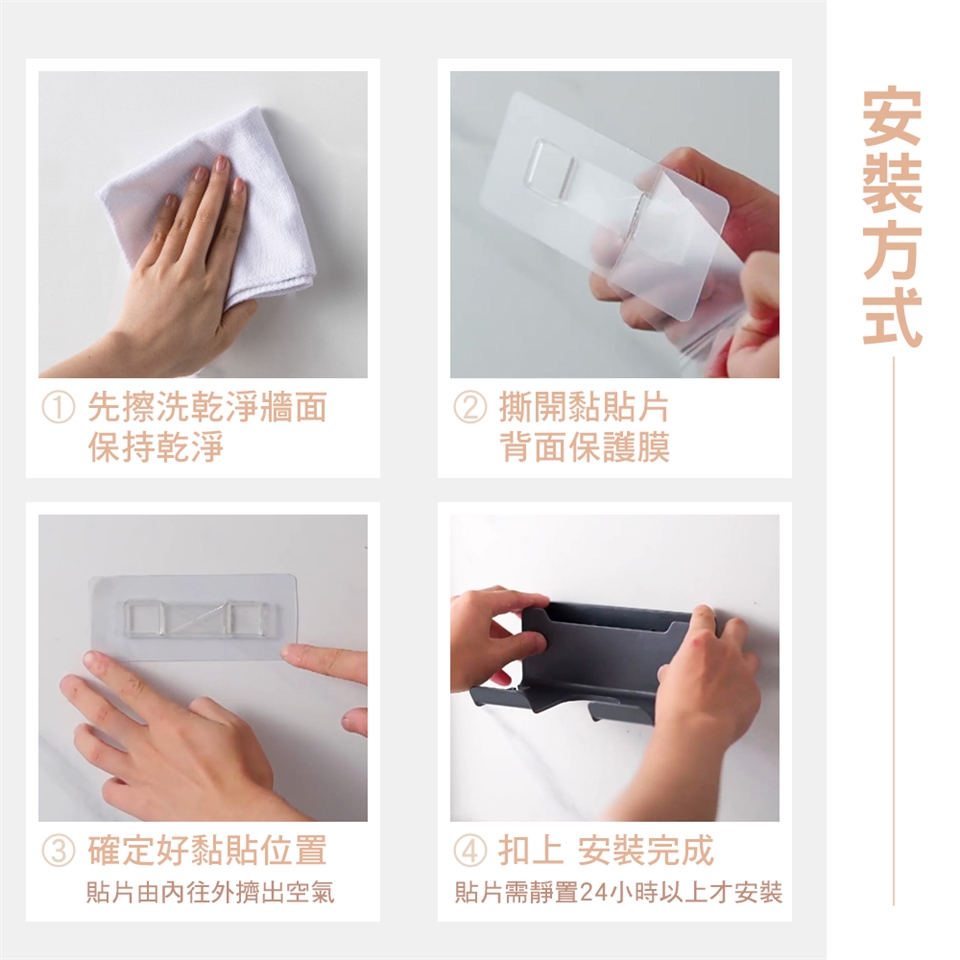 安裝方式

① 先擦洗乾淨牆面
保持乾淨

② 撕開黏貼片
背面保護膜

③ 確定好黏貼位置
貼片由內往外擠出空氣

④ 扣上 安裝完成
貼片需靜置24小時以上才安裝