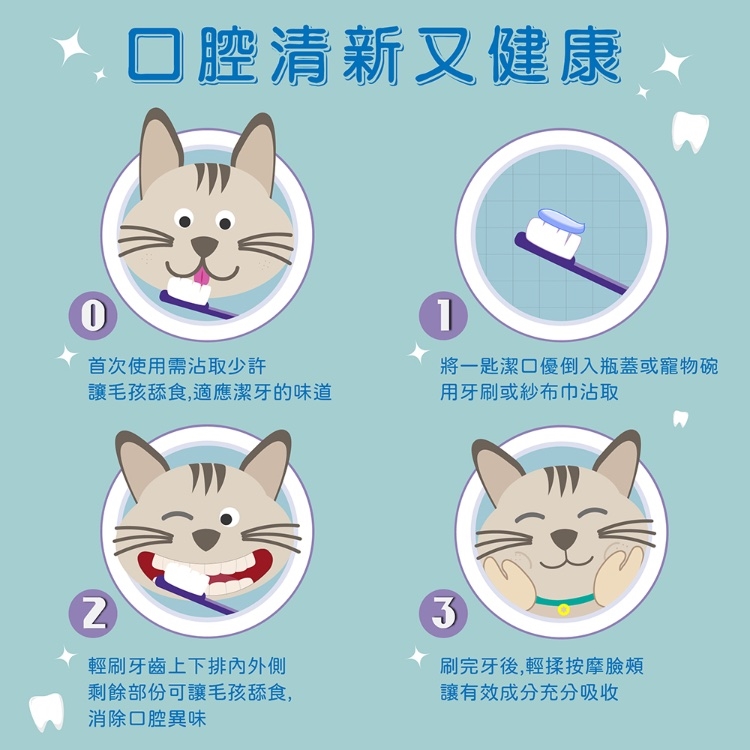 口腔清新又健康

0

首次使用需沾取少許
讓毛孩舔食,適應潔牙的味道

1

將一匙潔口優倒入瓶蓋或寵物碗
用牙刷或紗布巾沾取

2

輕刷牙齒上下排內外側
剩餘部份可讓毛孩舔食,
消除口腔異味

3

刷完牙後,輕揉按摩臉頰
讓有效成分充分吸收