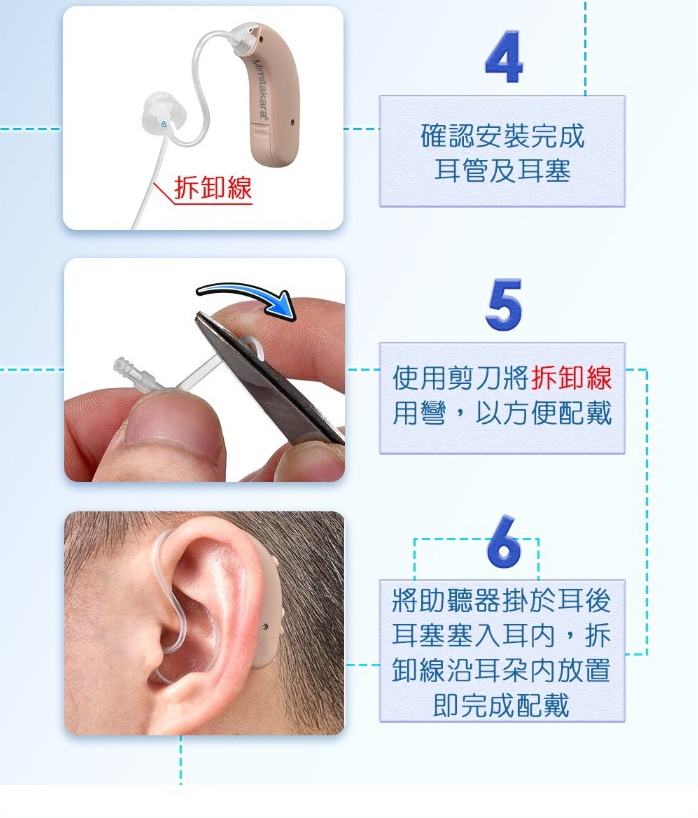 Mimitakara

拆卸線

4

確認安裝完成
耳管及耳塞

5

使用剪刀將拆卸線用彎，以方便配戴

6

將助聽器掛於耳後耳塞塞入耳內，拆卸線沿耳朵內放置即完成配戴