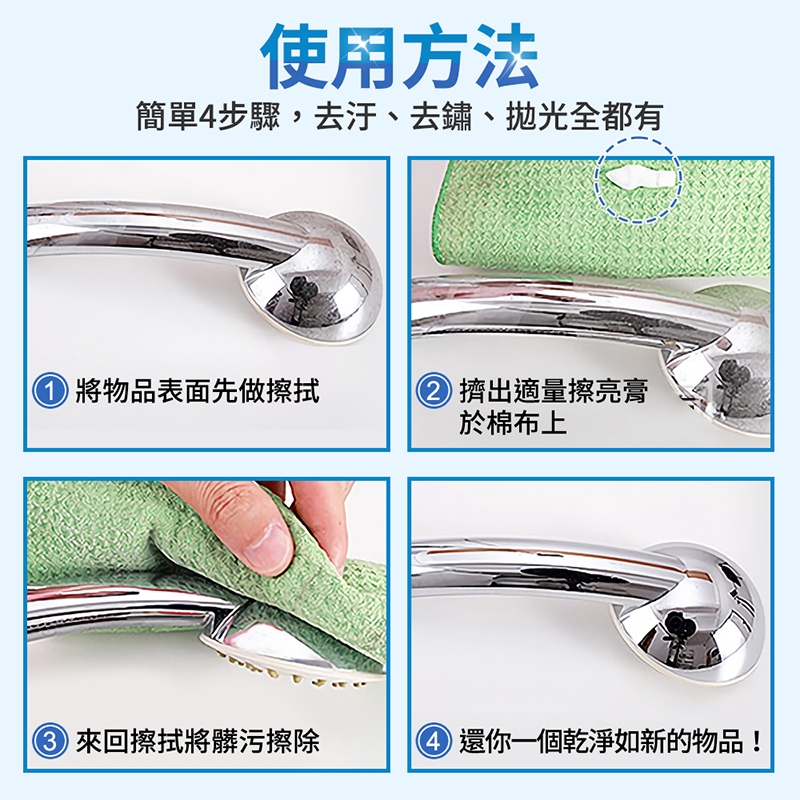 使用方法

簡單4步驟，去汙、去鏽、拋光全都有

1 將物品表面先做擦拭

2 擠出適量擦亮膏於棉布上

3 來回擦拭將髒污擦除

4 還你一個乾淨如新的物品！