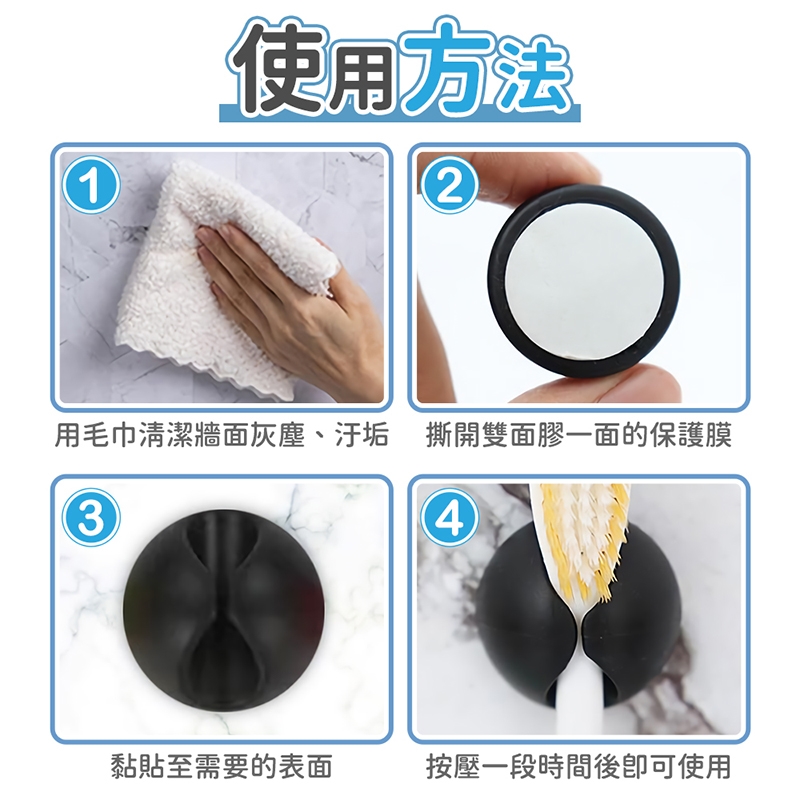 使用方法

1
用毛巾清潔牆面灰塵、汙垢

2
撕開雙面膠一面的保護膜

3
黏貼至需要的表面

4
按壓一段時間後即可使用