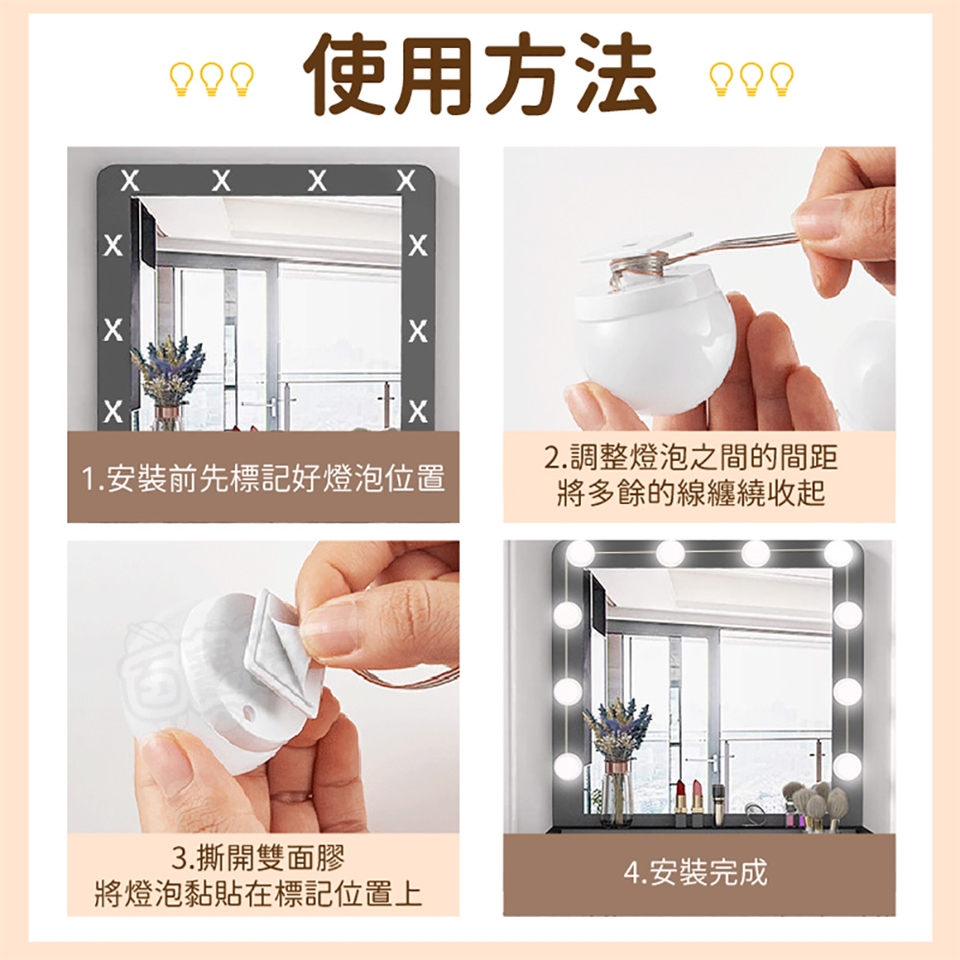 使用方法

X X X X
X X
X X
X X

1.安裝前先標記好燈泡位置

2.調整燈泡之間的間距
將多餘的線纏繞收起

3.撕開雙面膠
將燈泡黏貼在標記位置上

4.安裝完成