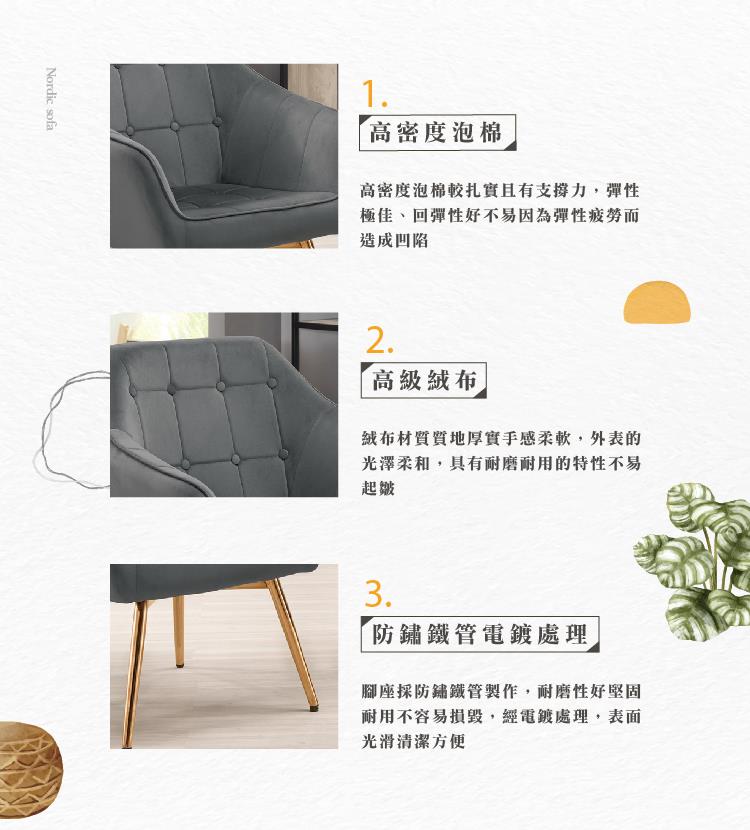 Nordic sofa

1.

高密度泡棉

高密度泡棉較扎實且有支撐力，彈性極佳、回彈性好不易因為彈性疲勞而造成凹陷

2.

高級絨布

絨布材質質地厚實手感柔軟，外表的光澤柔和，具有耐磨耐用的特性不易起皺

3.

防鏽鐵管電鍍處理

腳座採防鏽鐵管製作，耐磨性好堅固耐用不容易損毀，經電鍍處理，表面光滑清潔方便