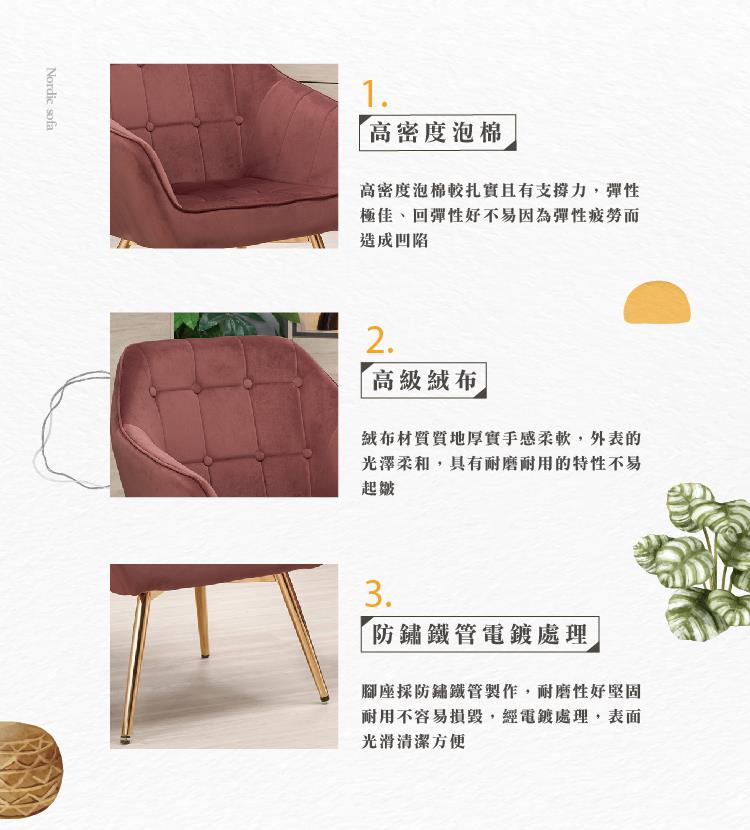 Nordic sofa

1.

高密度泡棉

高密度泡棉較扎實且有支撐力，彈性極佳、回彈性好不易因為彈性疲勞而造成凹陷

2.

高級絨布

絨布材質質地厚實手感柔軟，外表的光澤柔和，具有耐磨耐用的特性不易起皺

3.

防鏽鐵管電鍍處理

腳座採防鏽鐵管製作，耐磨性好堅固耐用不容易損毀，經電鍍處理，表面光滑清潔方便