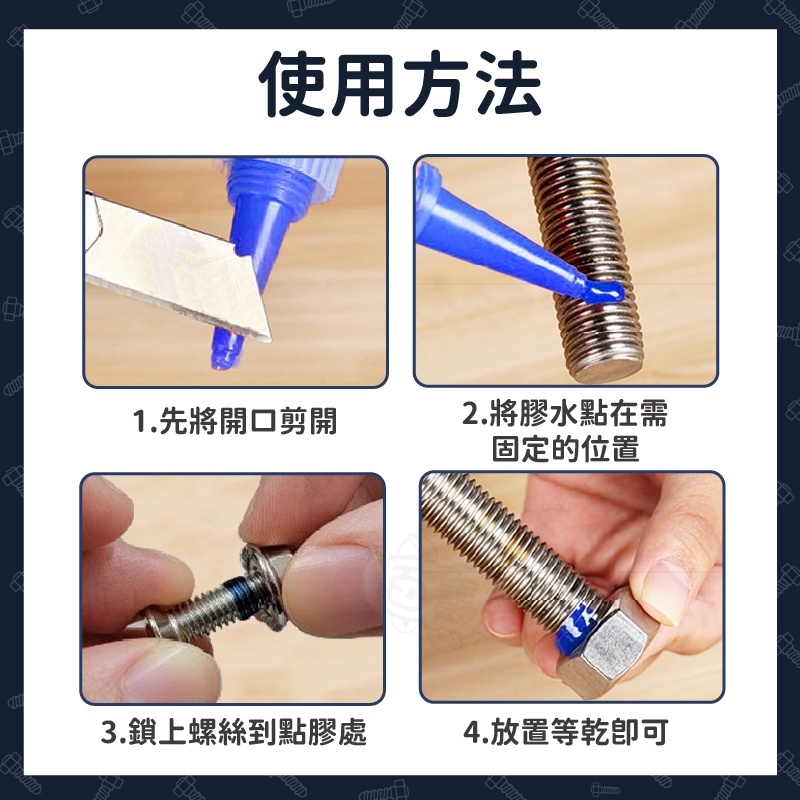 使用方法

1.先將開口剪開

2.將膠水點在需固定的位置

3.鎖上螺絲到點膠處

4.放置等乾卽可