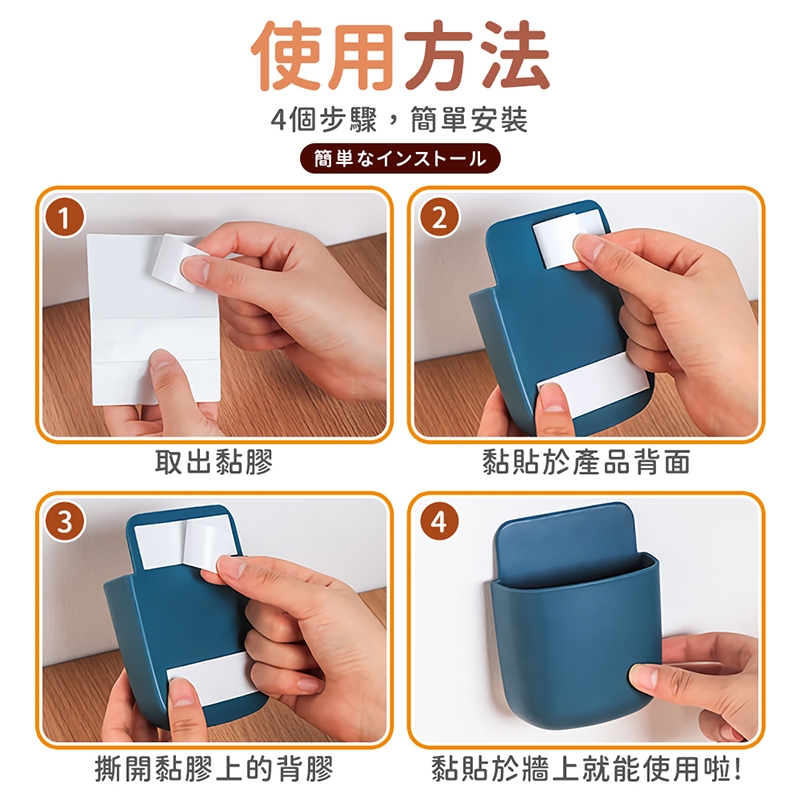 使用方法

4個步驟，簡單安裝

簡単なインストール

1

取出黏膠

2

黏貼於產品背面

3

撕開黏膠上的背膠

4

黏貼於牆上就能使用啦!