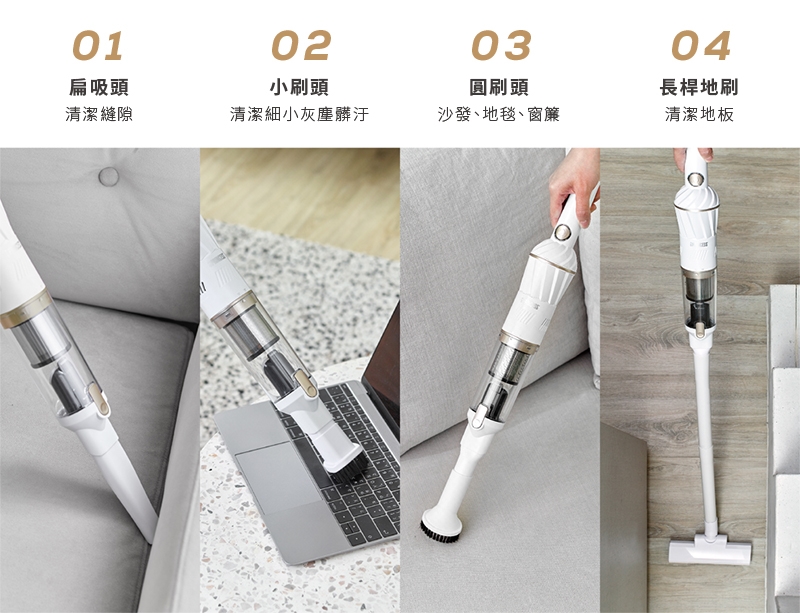 01
扁吸頭
清潔縫隙

02
小刷頭
清潔細小灰塵髒汙

03
圓刷頭
沙發、地毯、窗簾

04
長桿地刷
清潔地板