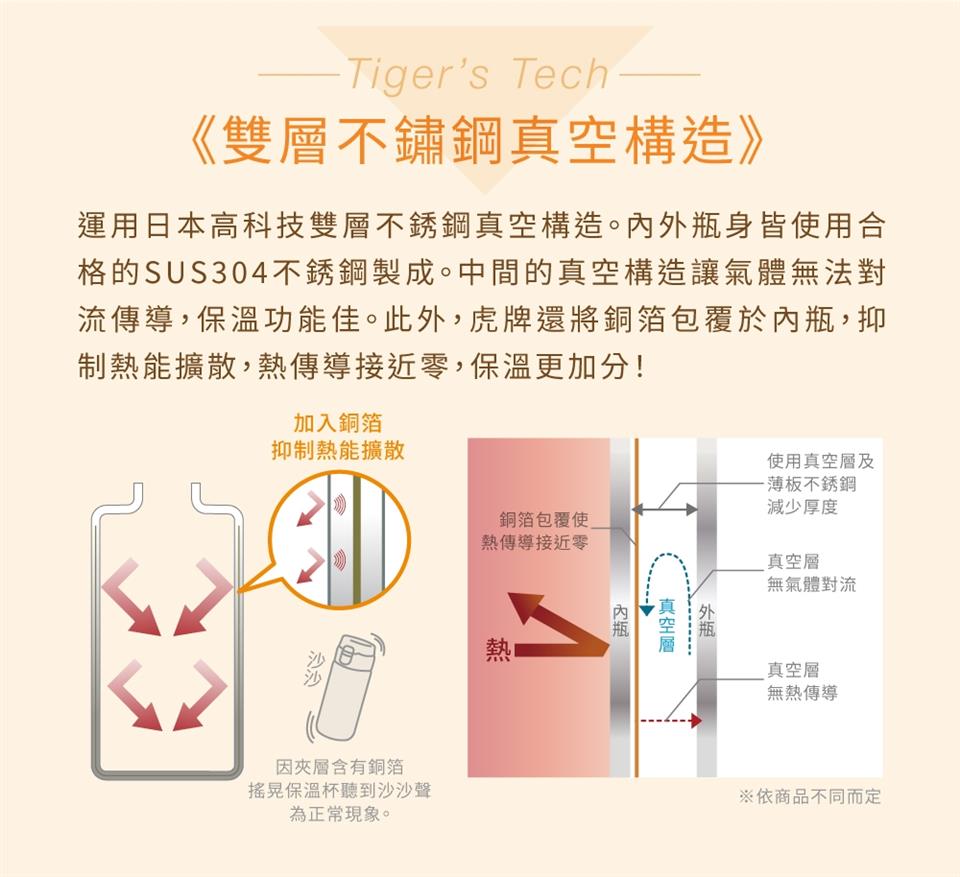 Tiger's Tech
《雙層不鏽鋼真空構造》

運用日本高科技雙層不銹鋼真空構造。內外瓶身皆使用合格的SUS304不銹鋼製成。中間的真空構造讓氣體無法對流傳導，保溫功能佳。此外，虎牌還將銅箔包覆於內瓶，抑制熱能擴散，熱傳導接近零，保溫更加分！

加入銅箔
抑制熱能擴散

沙沙

因夾層含有銅箔
搖晃保溫杯聽到沙沙聲
為正常現象。

銅箔包覆使
熱傳導接近零

熱

內瓶

真空層

外瓶

使用真空層及
薄板不銹鋼
減少厚度

真空層
無氣體對流

真空層
無熱傳導

※依商品不同而定