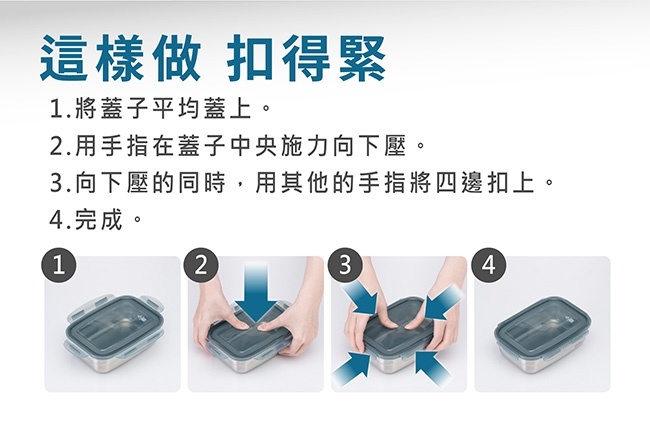 這樣做 扣得緊

1.將蓋子平均蓋上。

2.用手指在蓋子中央施力向下壓。

3.向下壓的同時，用其他的手指將四邊扣上。

4.完成。

1

2

3

4