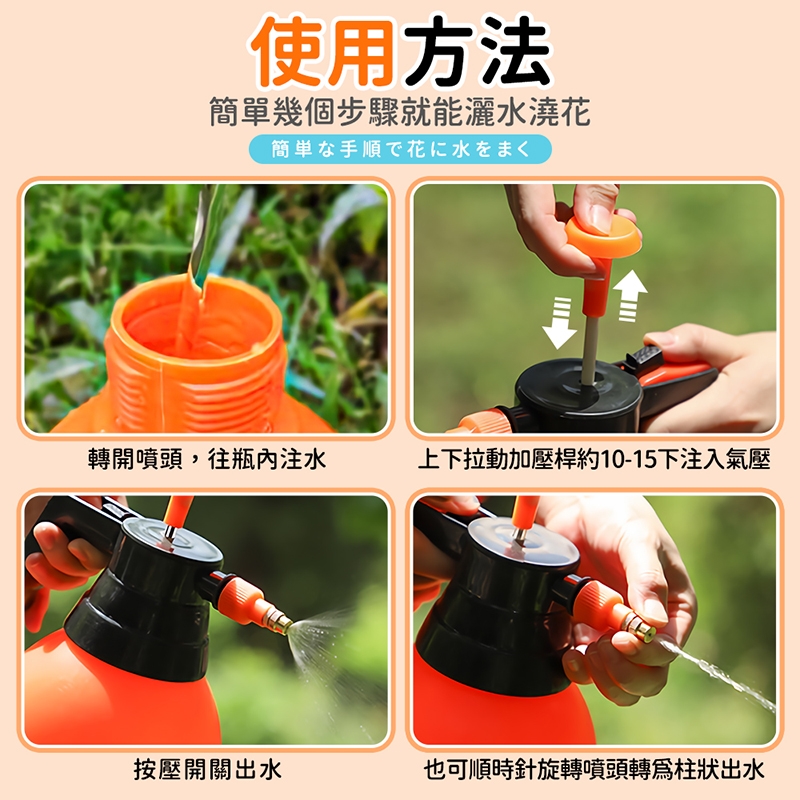 使用方法

簡單幾個步驟就能灑水澆花

簡単な手順で花に水をまく

轉開噴頭，往瓶內注水

上下拉動加壓桿約10-15下注入氣壓

按壓開關出水

也可順時針旋轉噴頭轉爲柱狀出水