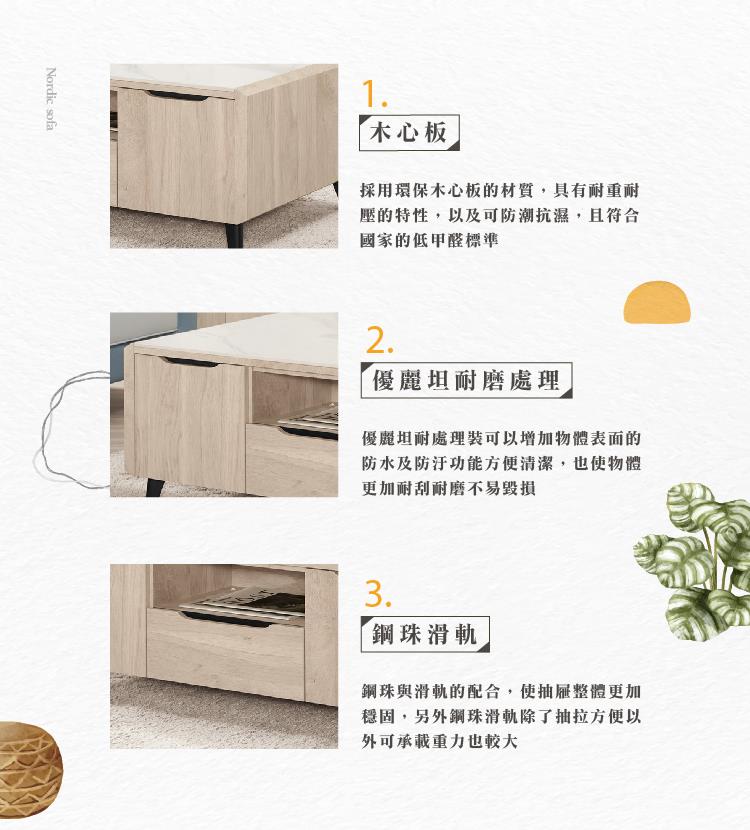 Nordic sofa

1.

木心板

採用環保木心板的材質，具有耐重耐壓的特性，以及可防潮抗濕，且符合國家的低甲醛標準

2.

優麗坦耐磨處理

優麗坦耐處理裝可以增加物體表面的防水及防汙功能方便清潔，也使物體更加耐刮耐磨不易毀損

3.

鋼珠滑軌

鋼珠與滑軌的配合，使抽屜整體更加穩固，另外鋼珠滑軌除了抽拉方便以外可承載重力也較大