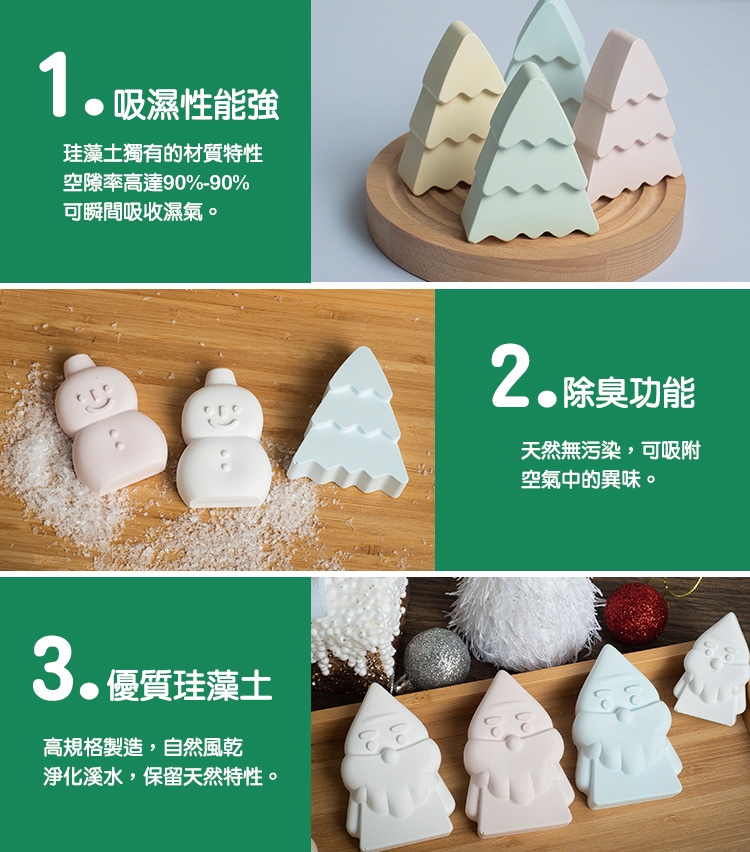 1. 吸濕性能強

珪藻土獨有的材質特性
空隙率高達90%-90%
可瞬間吸收濕氣。

2. 除臭功能

天然無污染，可吸附
空氣中的異味。

3. 優質珪藻土

高規格製造，自然風乾
淨化溪水，保留天然特性。