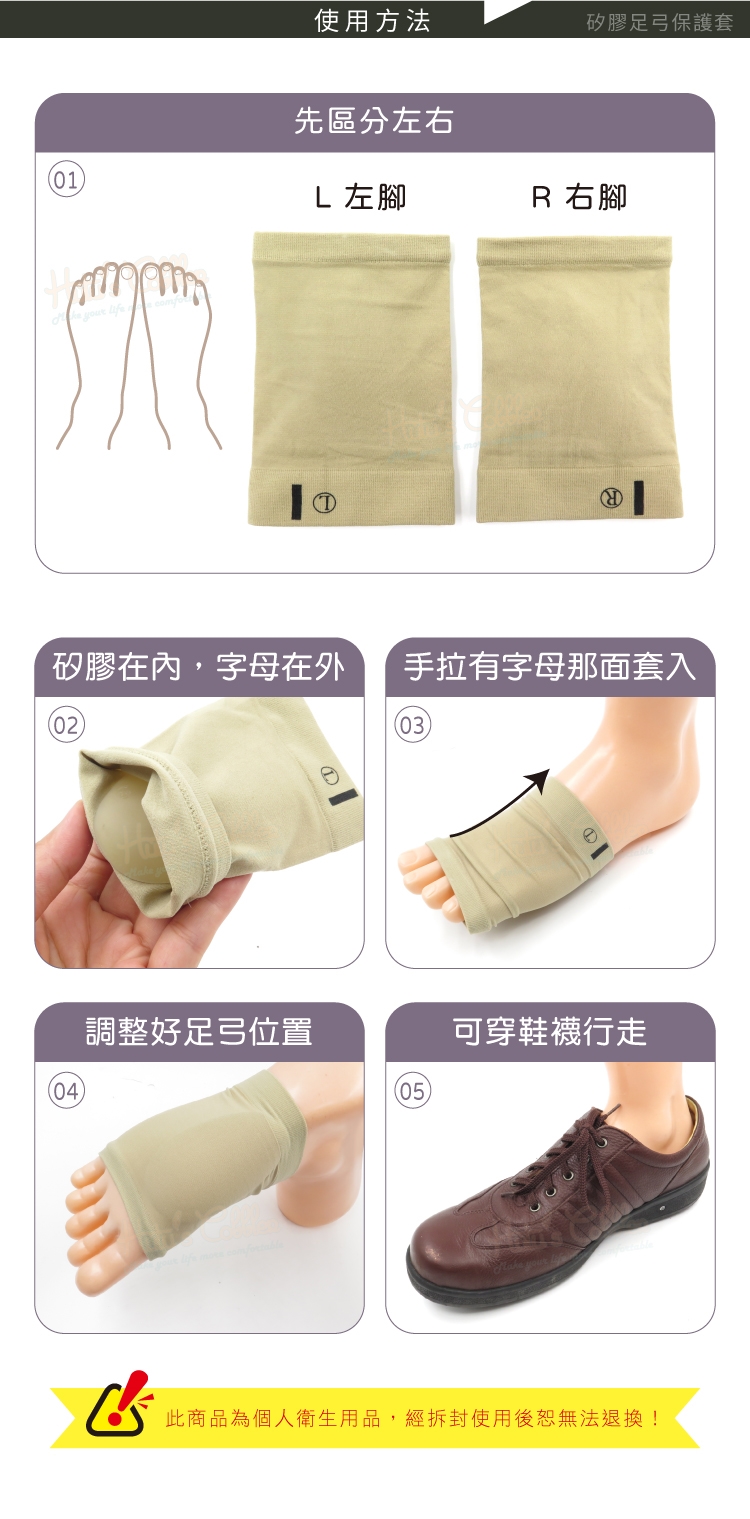 使用方法

矽膠足弓保護套

先區分左右

01

L 左腳

R 右腳

L

R

矽膠在內，字母在外

02

L

手拉有字母那面套入

03

L

調整好足弓位置

04

可穿鞋襪行走

05

此商品為個人衛生用品，經拆封使用後恕無法退換！