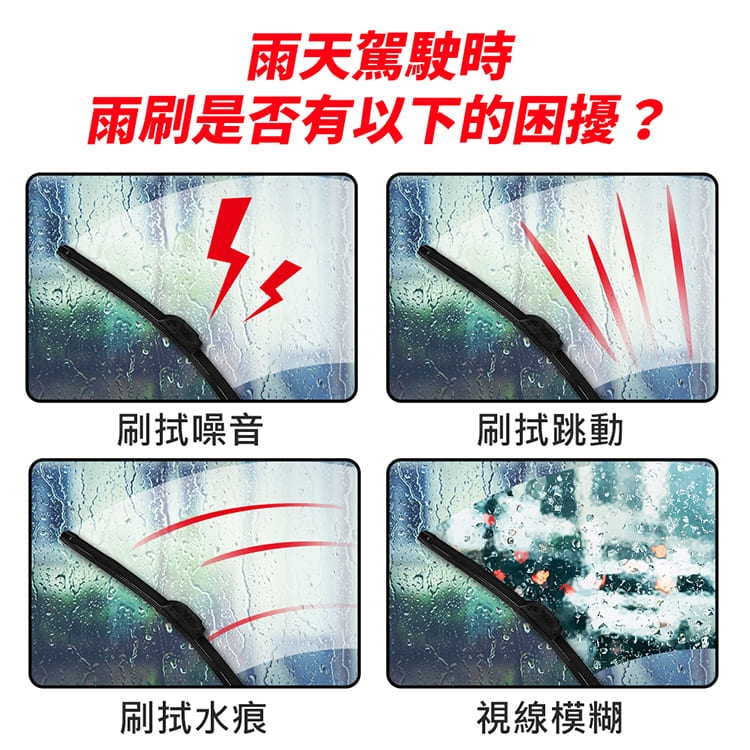 雨天駕駛時
雨刷是否有以下的困擾？

刷拭噪音

刷拭跳動

刷拭水痕

視線模糊