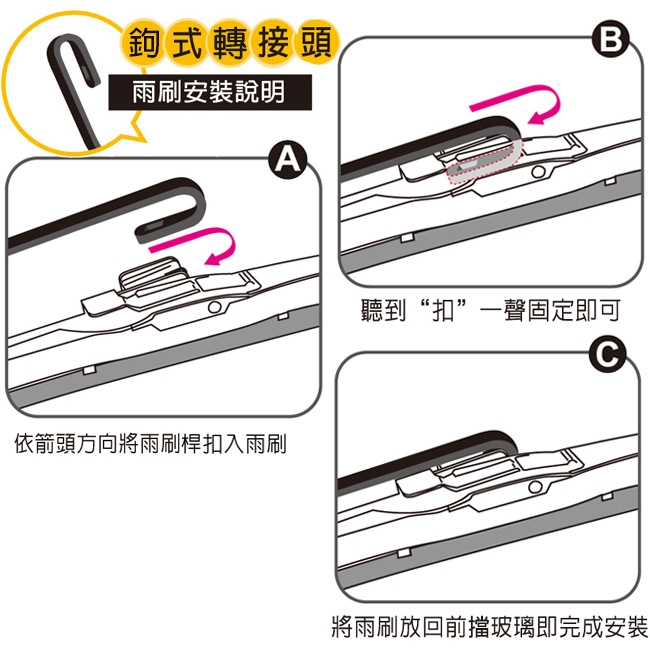 鉤式轉接頭

雨刷安裝說明

A

依箭頭方向將雨刷桿扣入雨刷

B

聽到“扣”一聲固定即可

C

將雨刷放回前擋玻璃即完成安裝