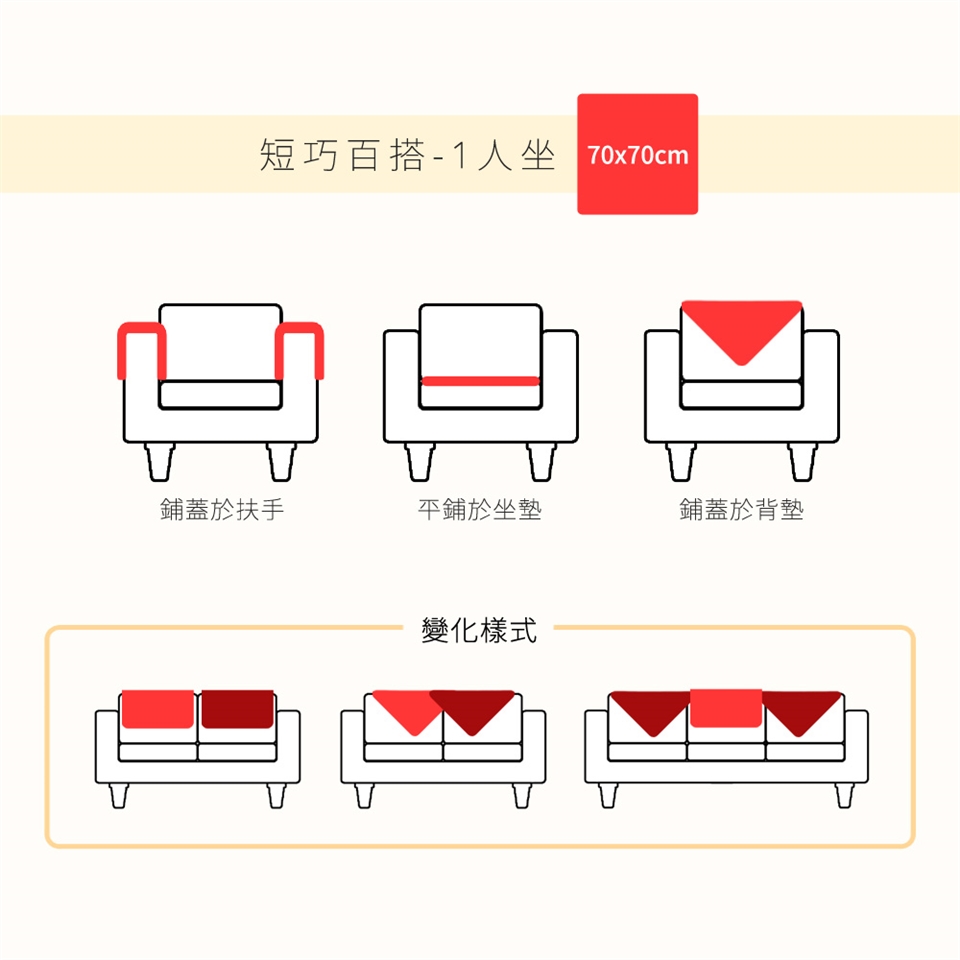 短巧百搭-1人坐

70x70cm

鋪蓋於扶手

平鋪於坐墊

鋪蓋於背墊

變化樣式