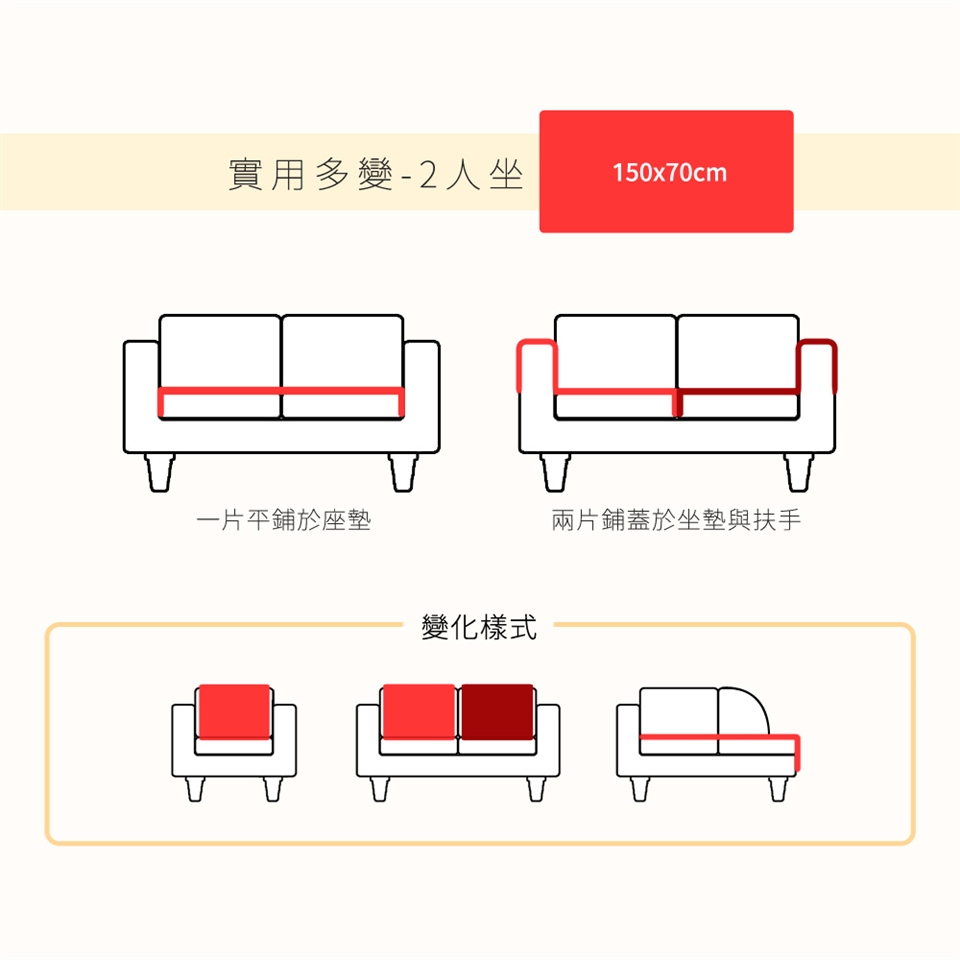 實用多變-2人坐

150x70cm

一片平鋪於座墊

兩片鋪蓋於坐墊與扶手

變化樣式