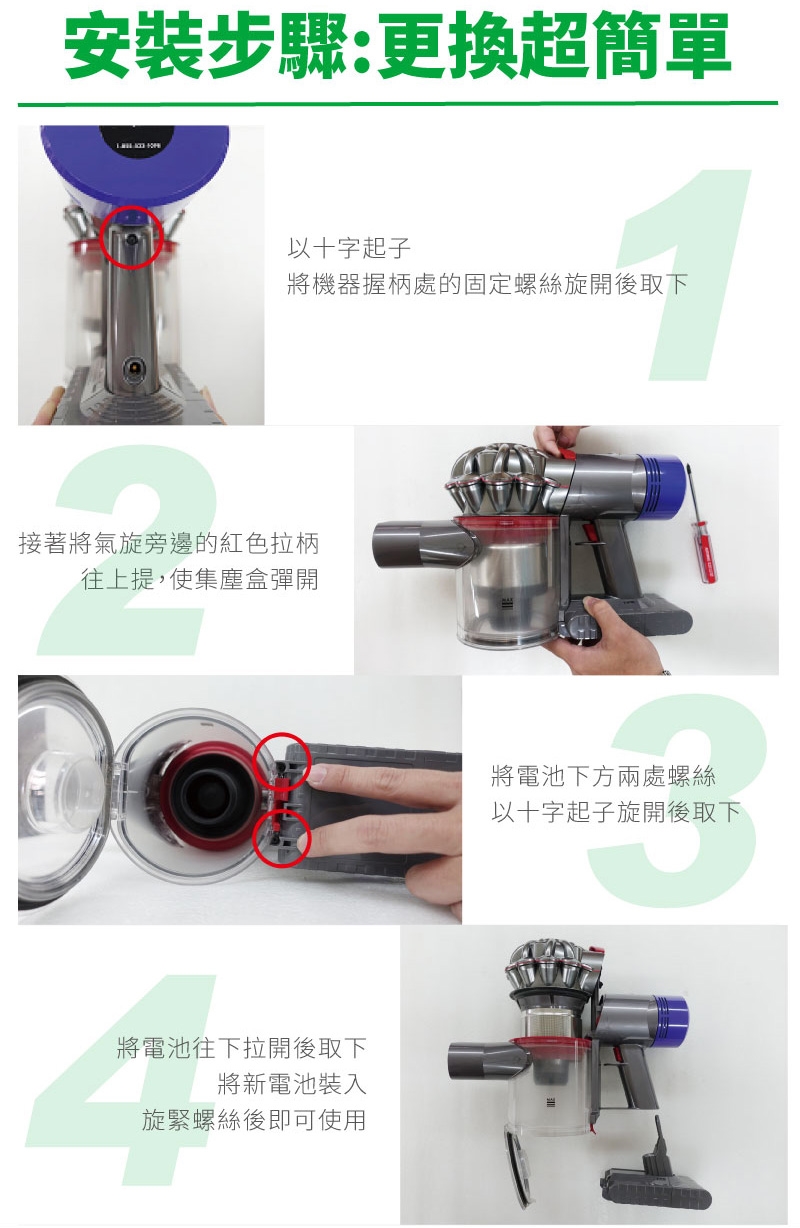 安裝步驟:更換超簡單

1

以十字起子
將機器握柄處的固定螺絲旋開後取下

2

接著將氣旋旁邊的紅色拉柄
往上提,使集塵盒彈開

3

將電池下方兩處螺絲
以十字起子旋開後取下

4

將電池往下拉開後取下
將新電池裝入
旋緊螺絲後即可使用