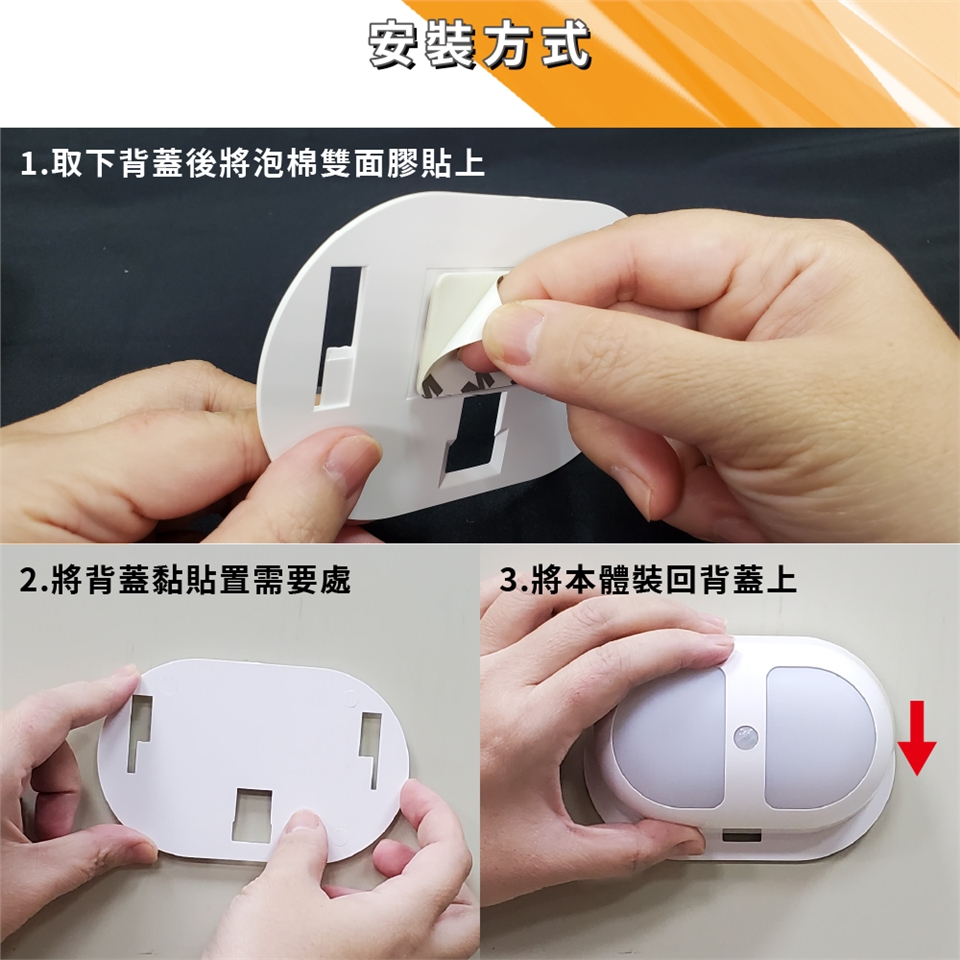 安裝方式

1.取下背蓋後將泡棉雙面膠貼上

2.將背蓋黏貼置需要處

3.將本體裝回背蓋上