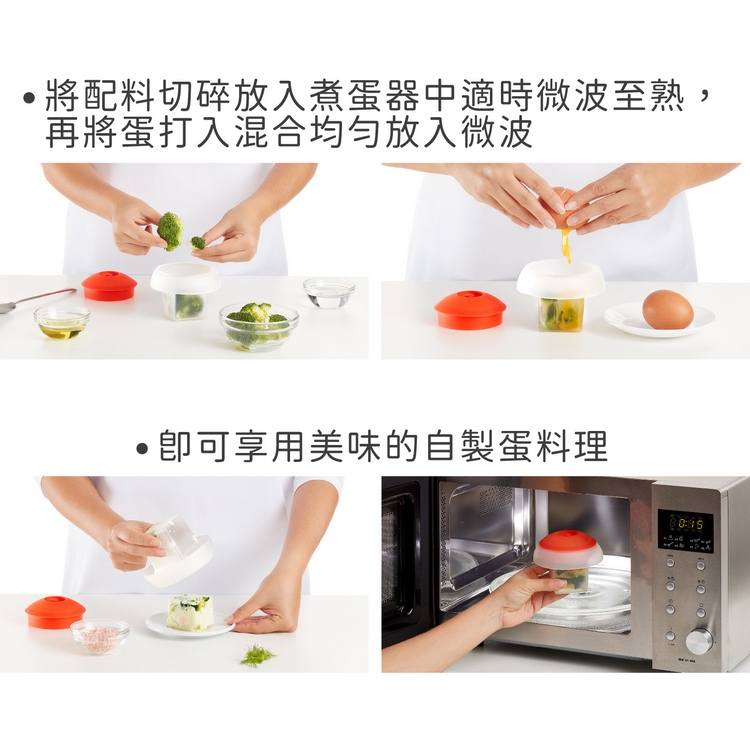 •將配料切碎放入煮蛋器中適時微波至熟，再將蛋打入混合均勻放入微波

•即可享用美味的自製蛋料理

0:15