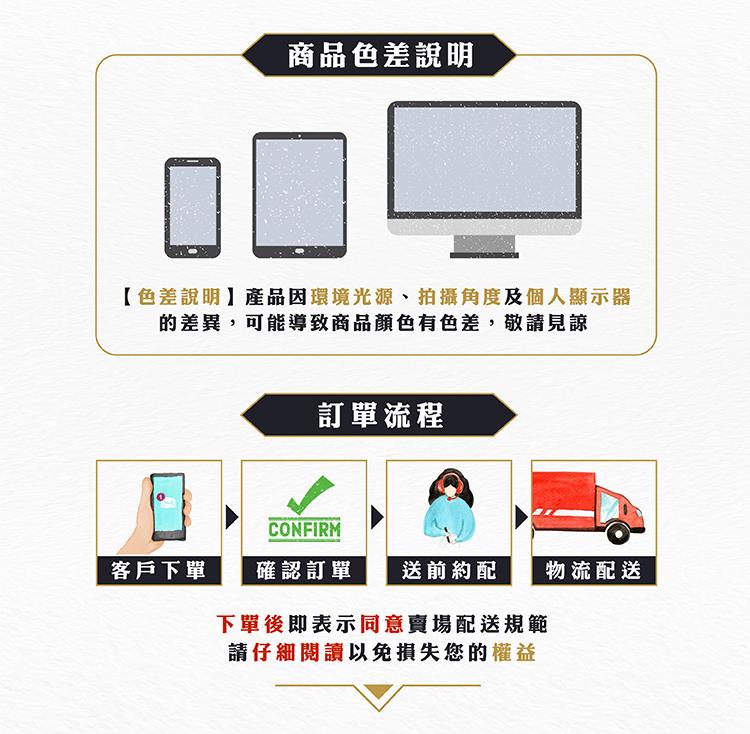 商品色差說明

【色差說明】產品因環境光源、拍攝角度及個人顯示器的差異，可能導致商品顏色有色差，敬請見諒

訂單流程

CONFIRM

客戶下單

確認訂單

送前約配

物流配送

下單後即表示同意賣場配送規範
請仔細閱讀以免損失您的權益