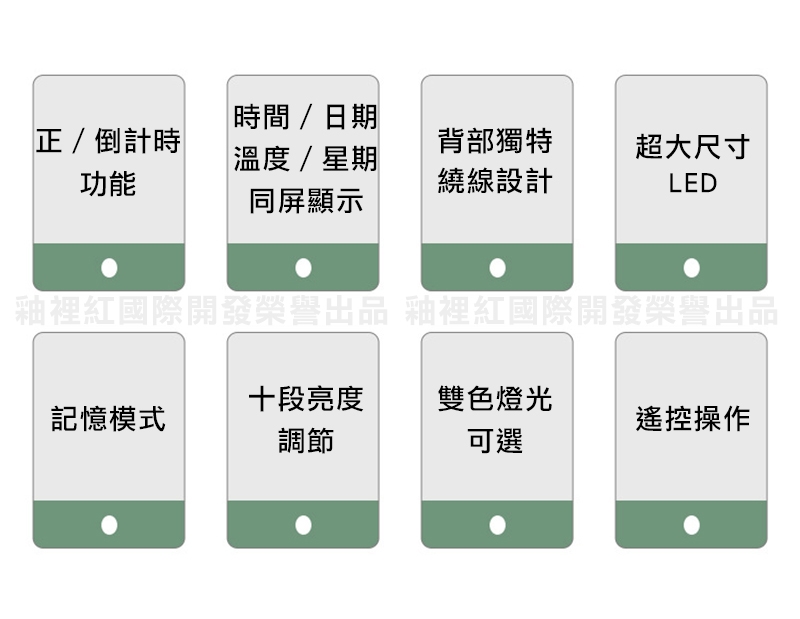 正/倒計時
功能

時間/日期
溫度/星期
同屏顯示

背部獨特
繞線設計

超大尺寸
LED

記憶模式

十段亮度
調節

雙色燈光
可選

遙控操作

釉裡紅國際開發榮譽出品