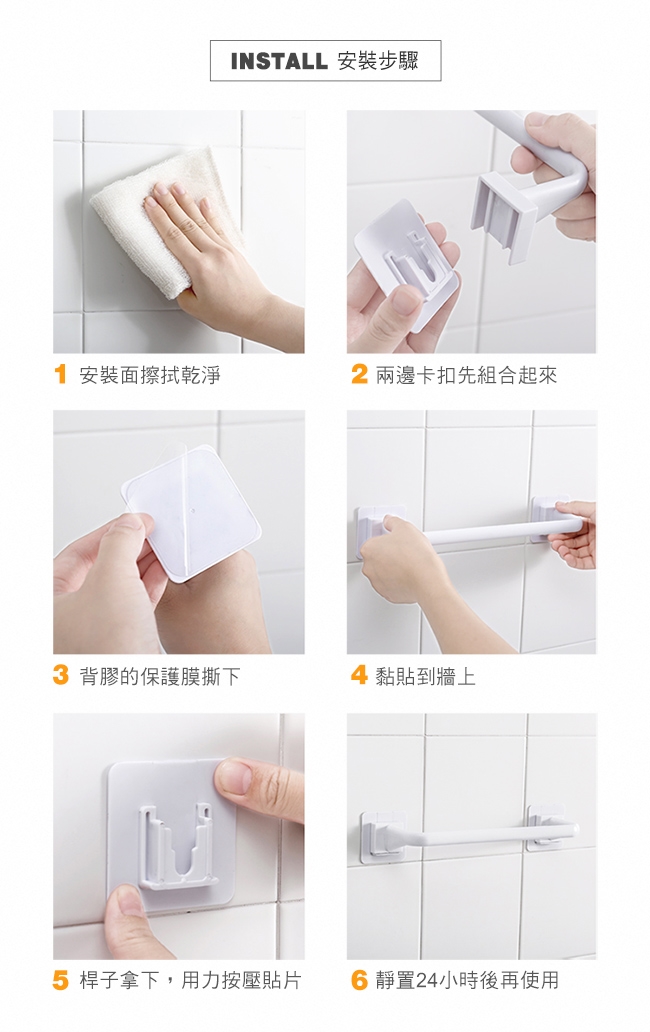 INSTALL 安裝步驟

1 安裝面擦拭乾淨

2 兩邊卡扣先組合起來

3 背膠的保護膜撕下

4 黏貼到牆上

5 桿子拿下，用力按壓貼片

6 靜置24小時後再使用