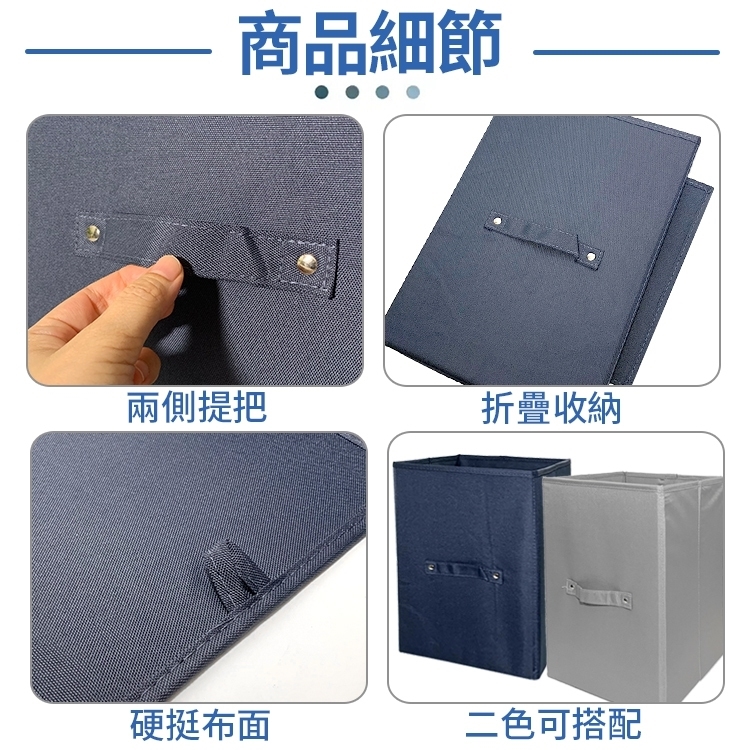 商品細節

兩側提把

折疊收納

硬挺布面

二色可搭配