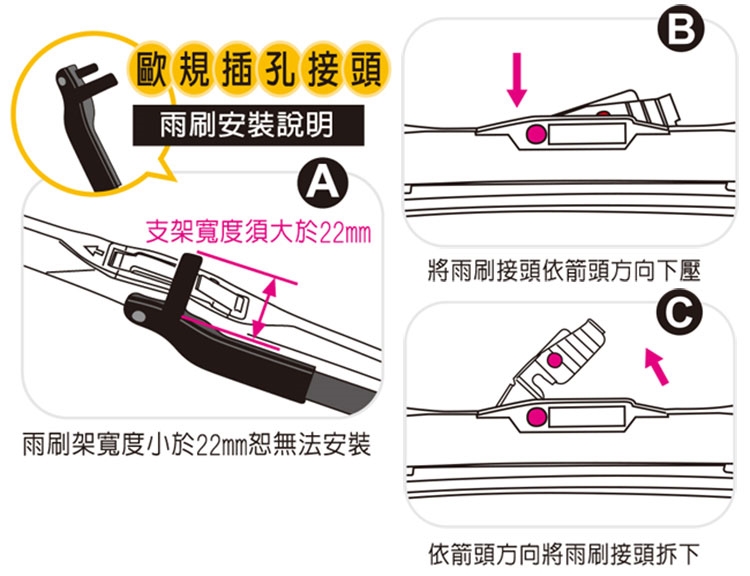 歐規插孔接頭

雨刷安裝說明

A

支架寬度須大於22mm

雨刷架寬度小於22mm恕無法安裝

B

將雨刷接頭依箭頭方向下壓

C

依箭頭方向將雨刷接頭拆下