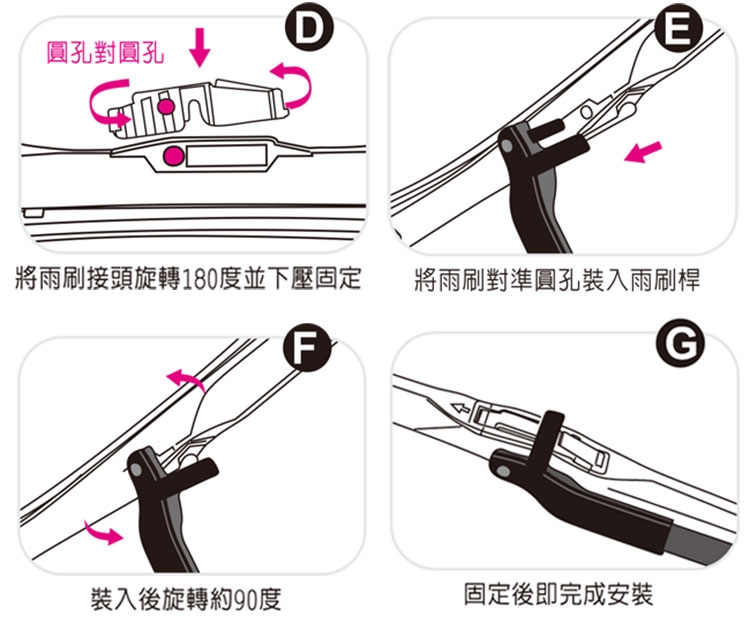 D
圓孔對圓孔
將雨刷接頭旋轉180度並下壓固定

E
將雨刷對準圓孔裝入雨刷桿

F
裝入後旋轉約90度

G
固定後即完成安裝